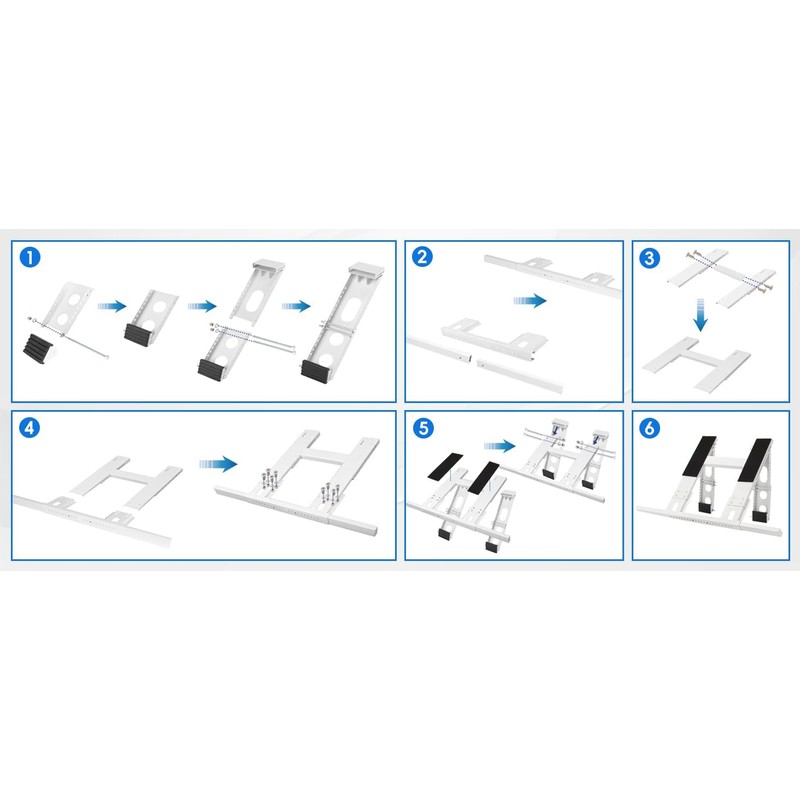 1

2

3

4

5

6