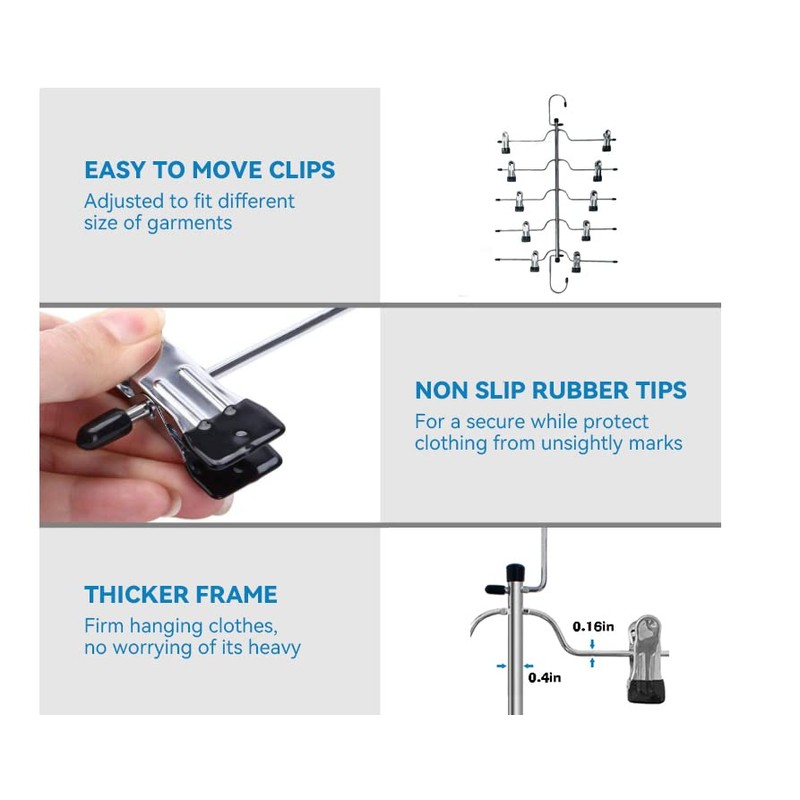 EASY TO MOVE CLIPS
Adjusted to fit different size of garments

NON SLIP RUBBER TIPS
For a secure while protect clothing from unsightly marks

THICKER FRAME
Firm hanging clothes, no worrying of its heavy

0.16in

0.4in