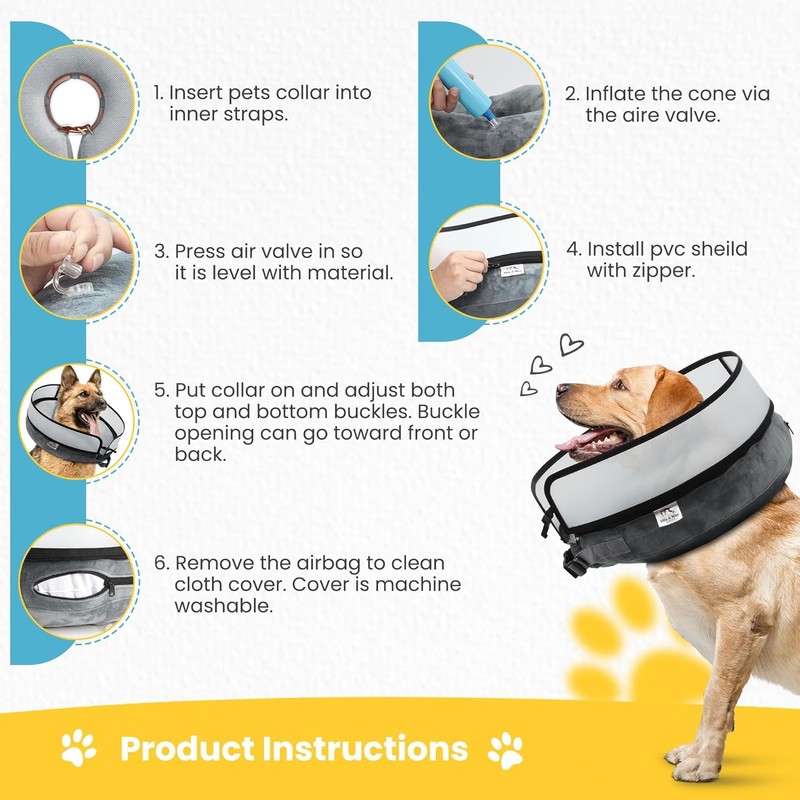 1. Insert pets collar into inner straps.

2. Inflate the cone via the aire valve.

3. Press air valve in so it is level with material.

4. Install pvc sheild with zipper.

5. Put collar on and adjust both top and bottom buckles. Buckle opening can go toward front or back.

6. Remove the airbag to clean cloth cover. Cover is machine washable.

Product Instructions