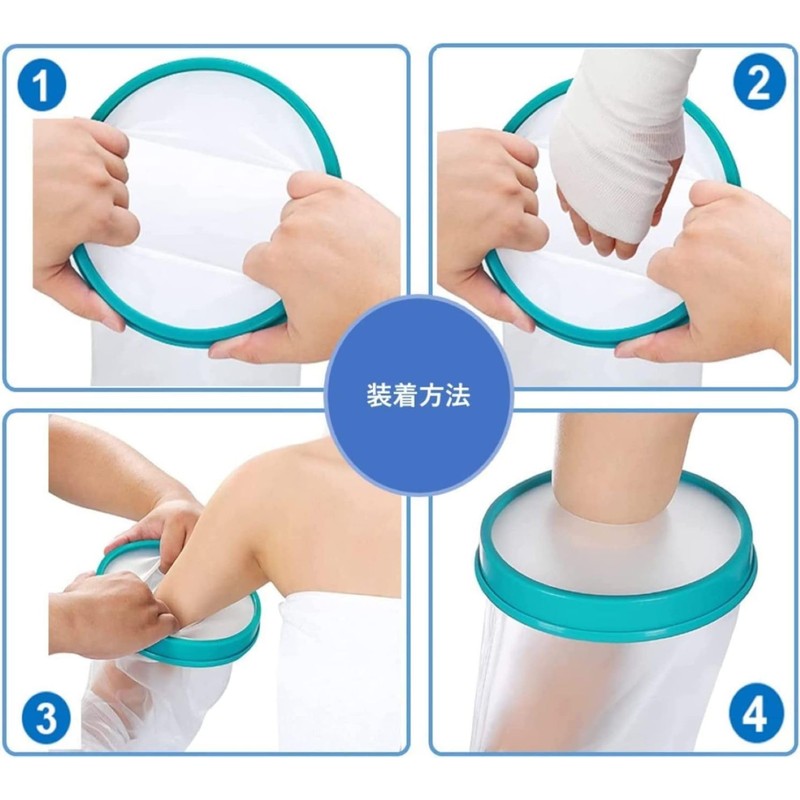 1

2

装着方法

3

4