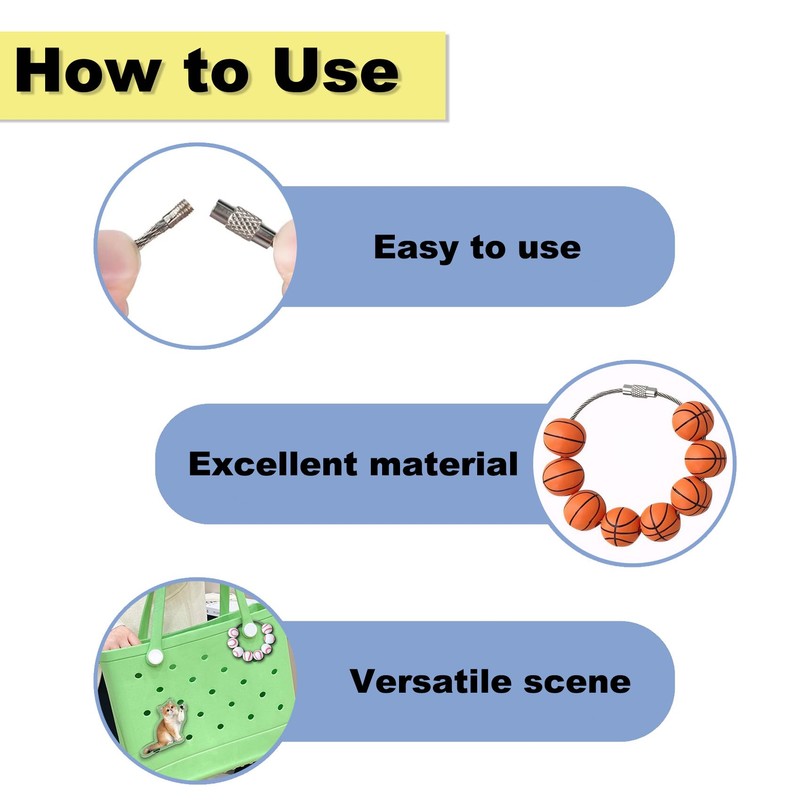 How to Use

Easy to use

Excellent material

Versatile scene