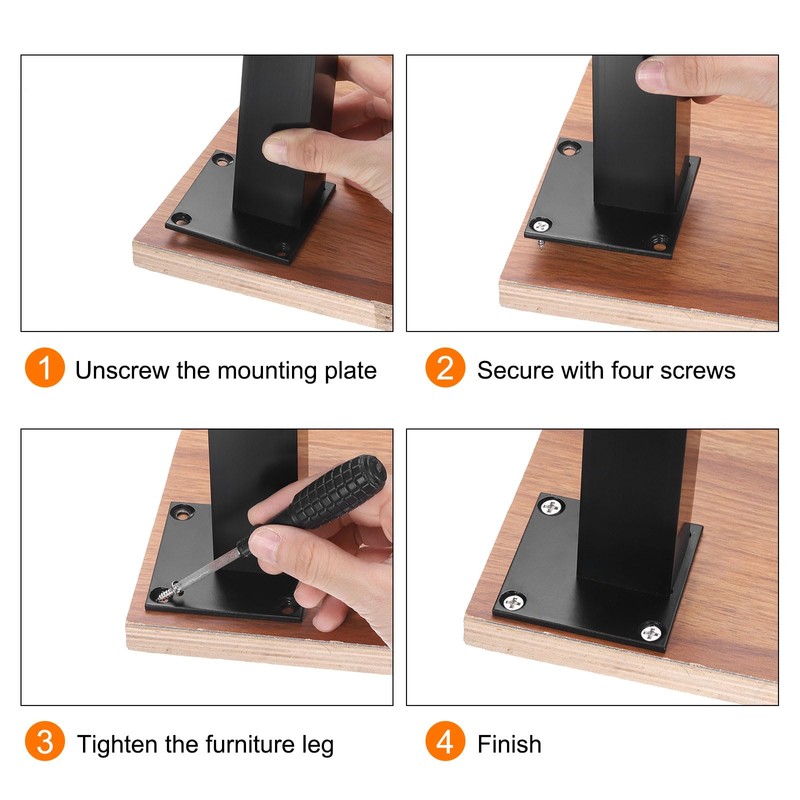 1 Unscrew the mounting plate

2 Secure with four screws

3 Tighten the furniture leg

4 Finish