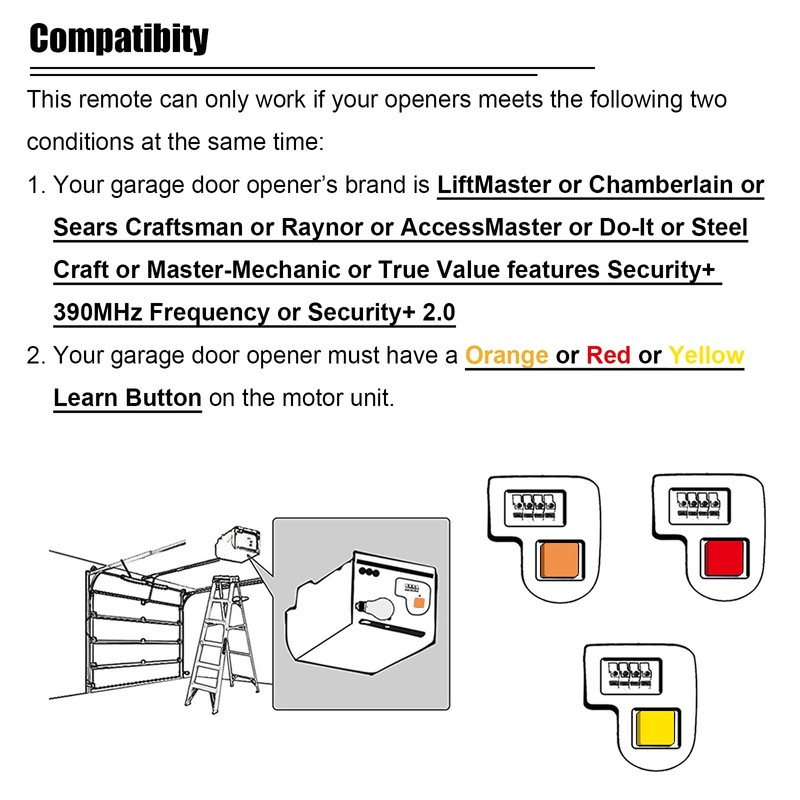 Compatibity

This remote can only work if your openers meets the following two conditions at the same time:

1. Your garage door opener's brand is LiftMaster or Chamberlain or Sears Craftsman or Raynor or AccessMaster or Do-It or Steel Craft or Master-Mechanic or True Value features Security+ 390MHz Frequency or Security+ 2.0

2. Your garage door opener must have a Orange or Red or Yellow Learn Button on the motor unit.