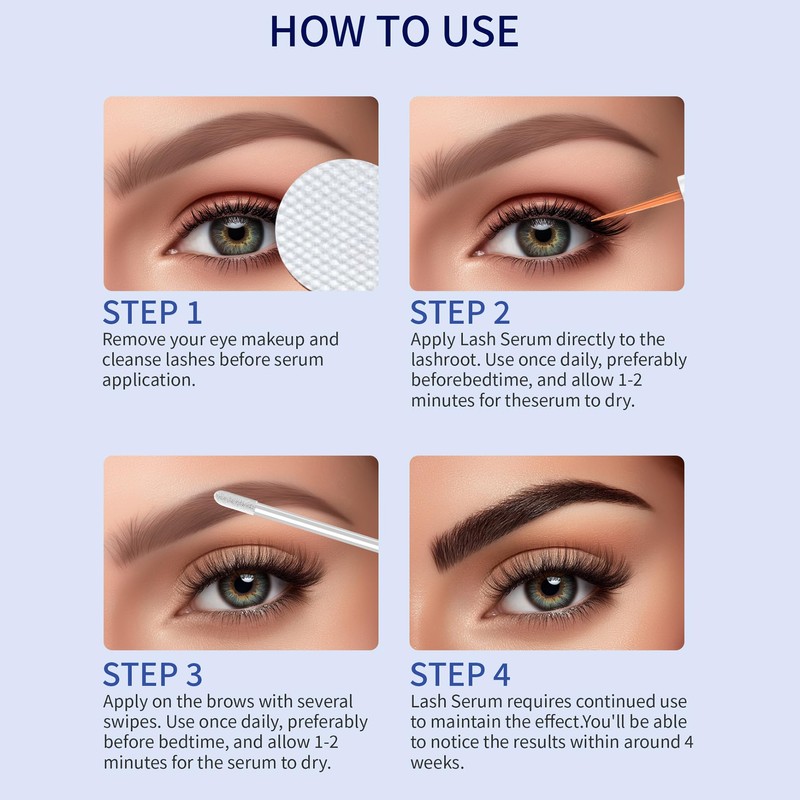 HOW TO USE

STEP 1
Remove your eye makeup and cleanse lashes before serum application.

STEP 2
Apply Lash Serum directly to the lashroot. Use once daily, preferably beforebedtime, and allow 1-2 minutes for theserum to dry.

STEP 3
Apply on the brows with several swipes. Use once daily, preferably before bedtime, and allow 1-2 minutes for the serum to dry.

STEP 4
Lash Serum requires continued use to maintain the effect.You'll be able to notice the results within around 4 weeks.