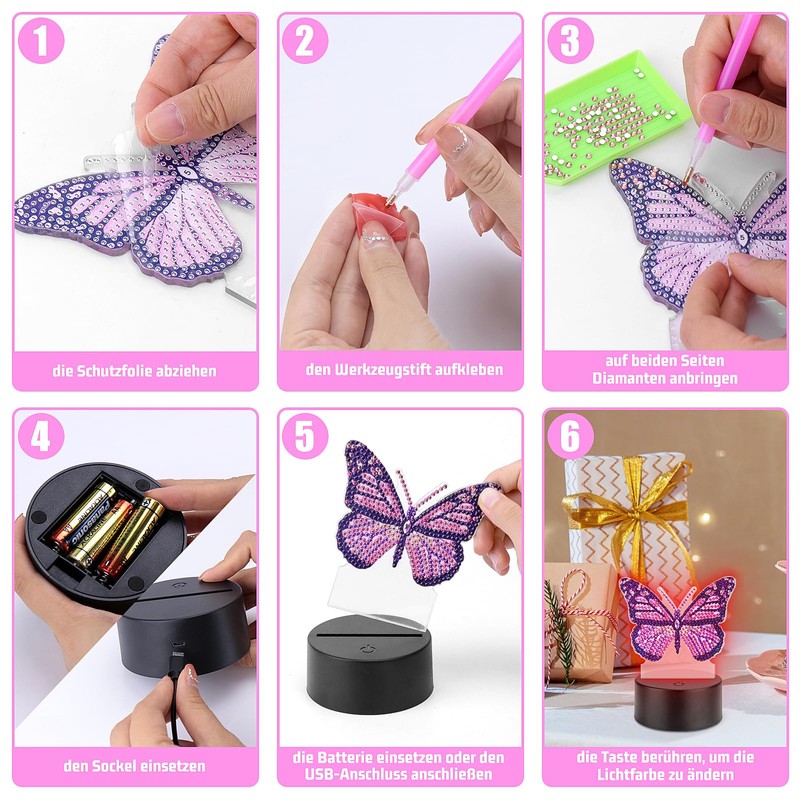 1

die Schutzfolie abziehen

2

den Werkzeugstift aufkleben

3

auf beiden Seiten Diamanten anbringen

4

Panasonic

den Sockel einsetzen

5

die Batterie einsetzen oder den USB-Anschluss anschließen

6

die Taste berühren, um die Lichtfarbe zu ändern