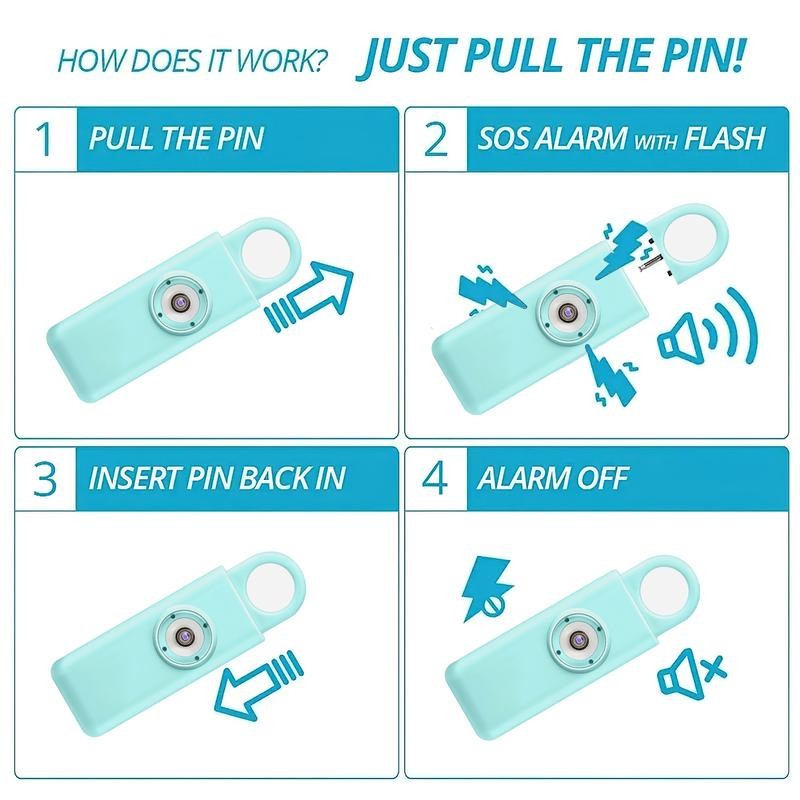 HOW DOES IT WORK? JUST PULL THE PIN!

1 PULL THE PIN

2 SOS ALARM WITH FLASH

3 INSERT PIN BACK IN

4 ALARM OFF