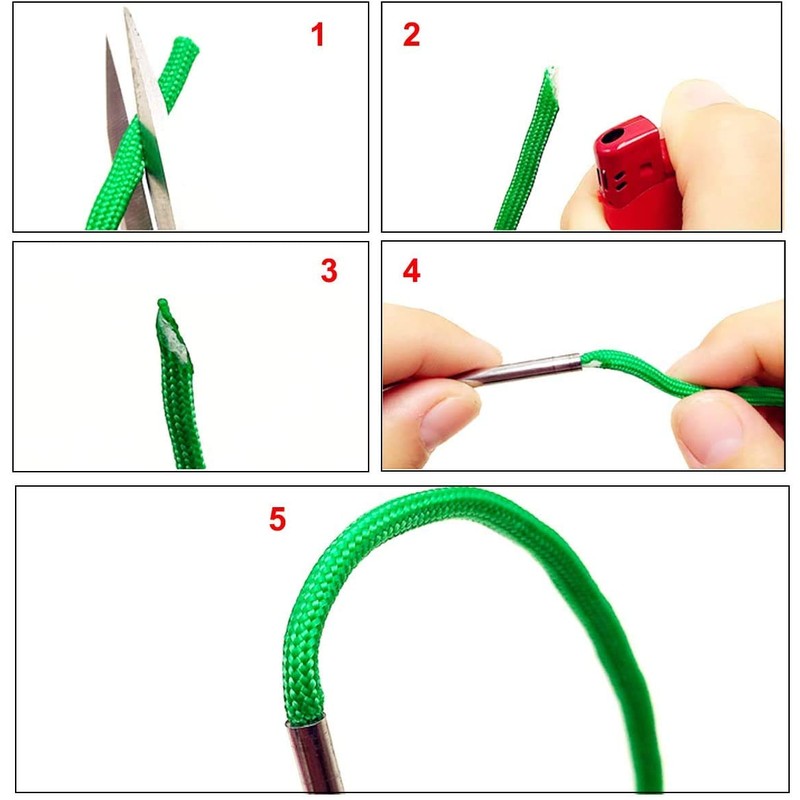 1

2

3

4

5