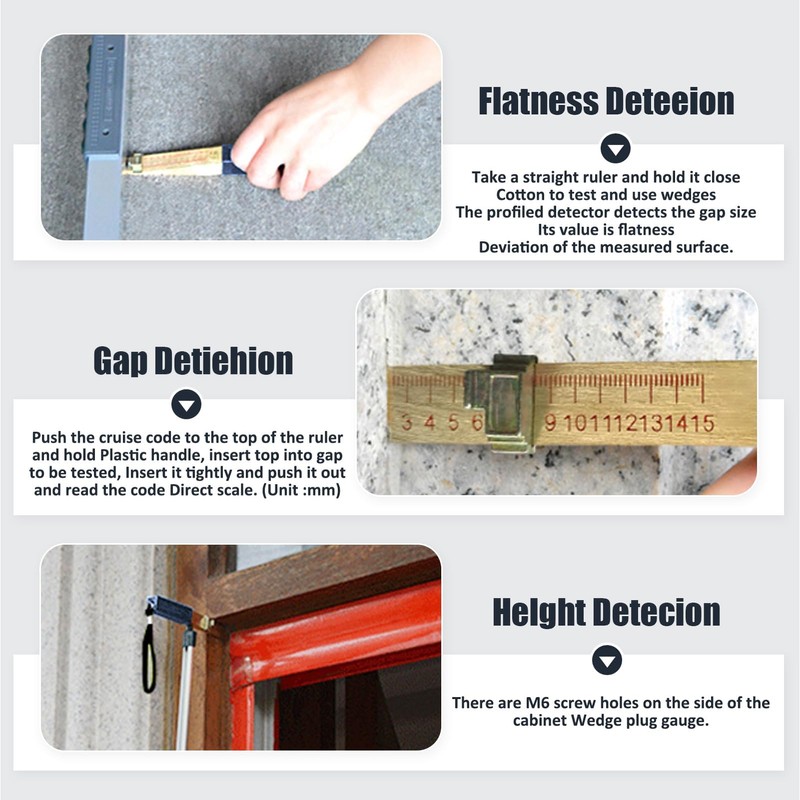 Flatness Deteeion

Take a straight ruler and hold it close Cotton to test and use wedges The profiled detector detects the gap size Its value is flatness Deviation of the measured surface.

Gap Detiehion

Push the cruise code to the top of the ruler and hold Plastic handle, insert top into gap to be tested, Insert it tightly and push it out and read the code Direct scale. (Unit :mm)

3 4 5 6 9 10 11 12 13 14 15

Helght Detecion

There are M6 screw holes on the side of the cabinet Wedge plug gauge.