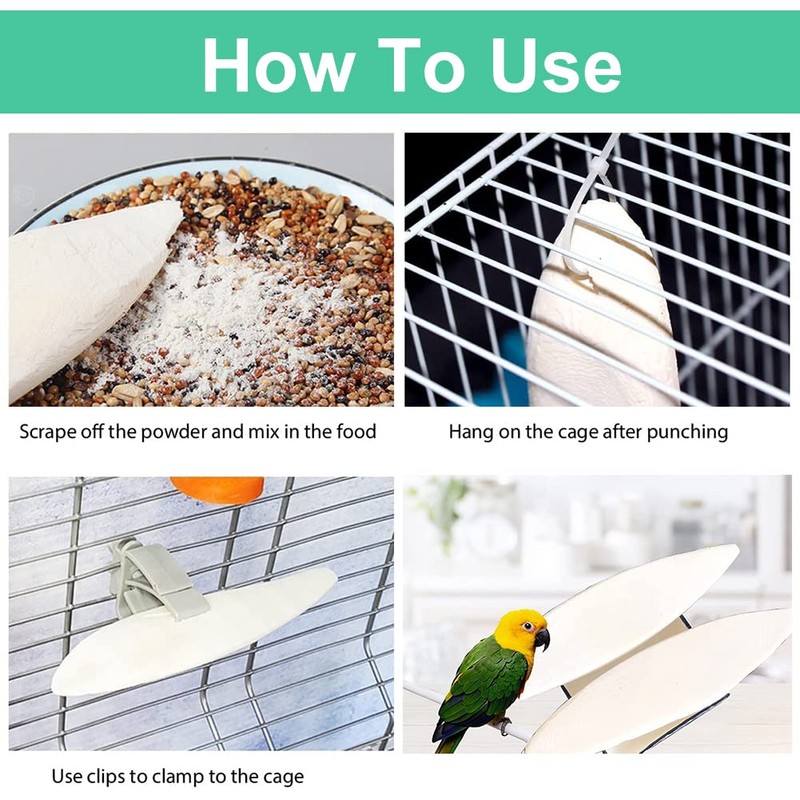 How To Use

Scrape off the powder and mix in the food

Hang on the cage after punching

Use clips to clamp to the cage