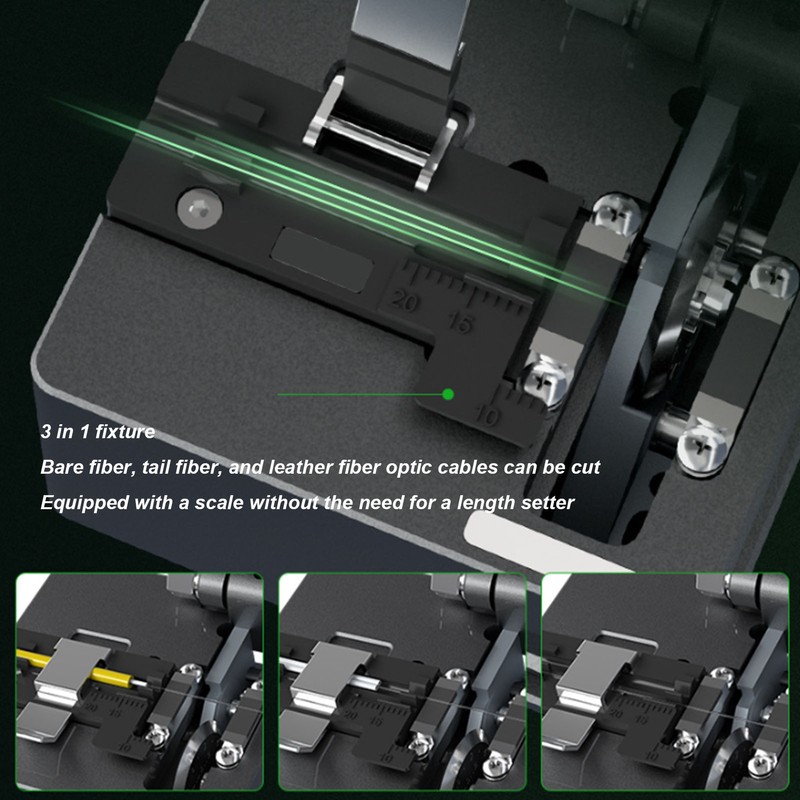 20
15
10

3 in 1 fixture
Bare fiber, tail fiber, and leather fiber optic cables can be cut
Equipped with a scale without the need for a length setter

20 15 10

20 15 10

20 15 10