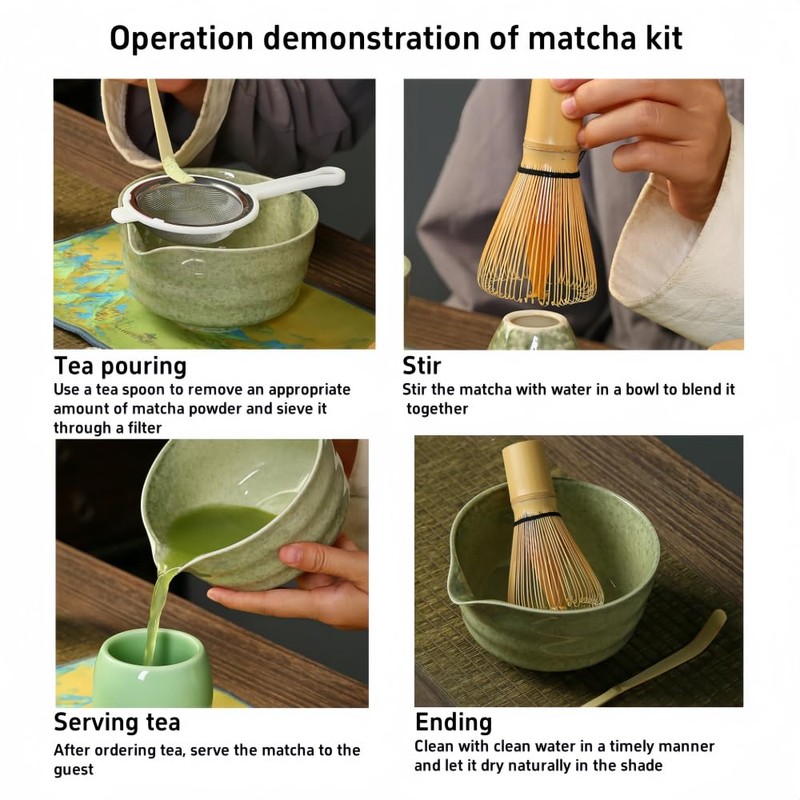 Operation demonstration of matcha kit

Tea pouring
Use a tea spoon to remove an appropriate amount of matcha powder and sieve it through a filter

Stir
Stir the matcha with water in a bowl to blend it together

Serving tea
After ordering tea, serve the matcha to the guest

Ending
Clean with clean water in a timely manner and let it dry naturally in the shade