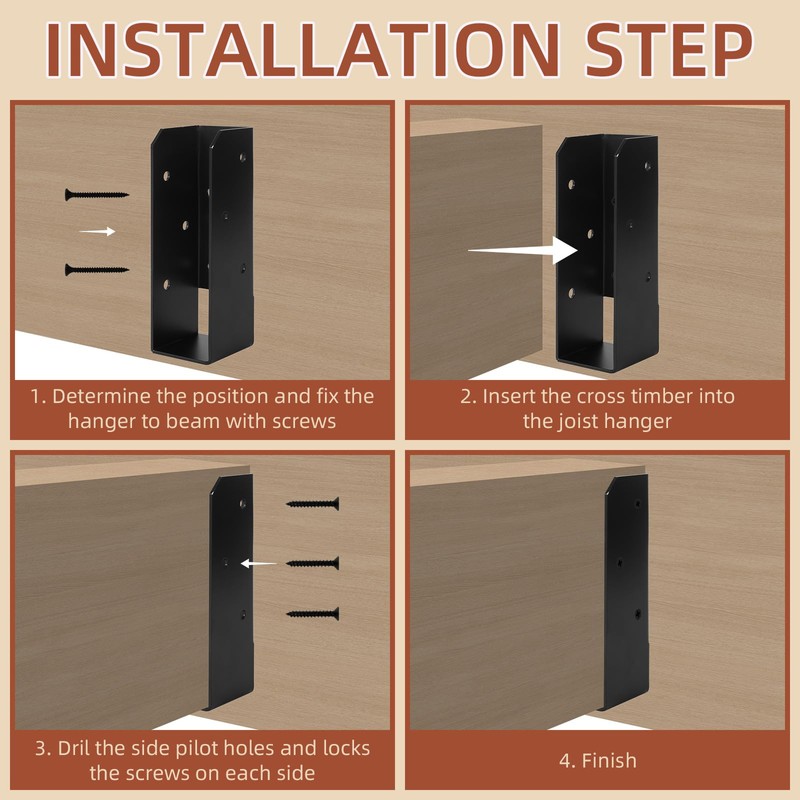 INSTALLATION STEP

1. Determine the position and fix the hanger to beam with screws

2. Insert the cross timber into the joist hanger

3. Dril the side pilot holes and locks the screws on each side

4. Finish