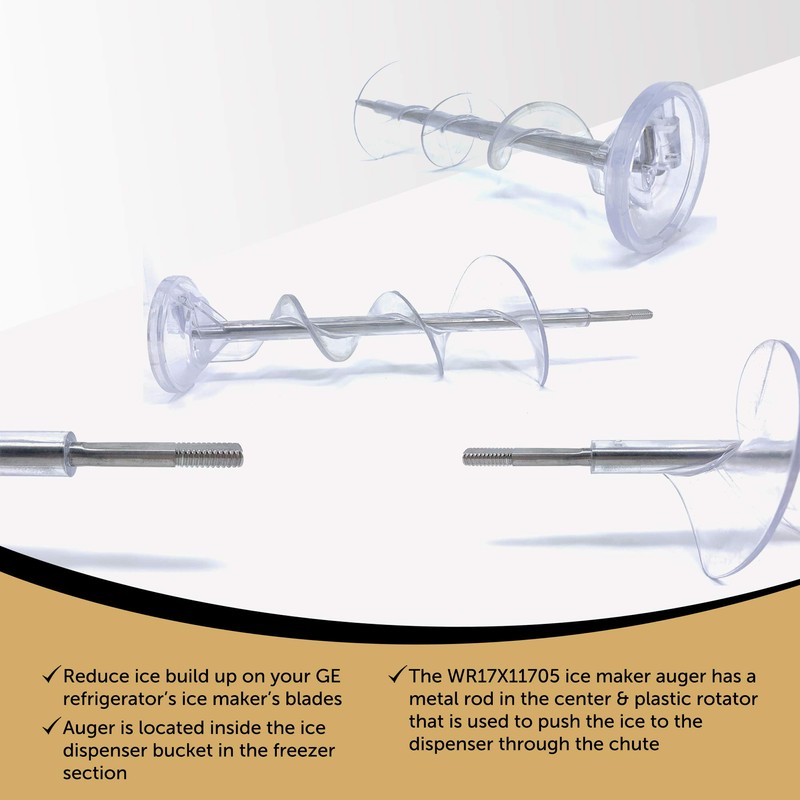 ✓ Reduce ice build up on your GE refrigerator's ice maker's blades

✓ Auger is located inside the ice dispenser bucket in the freezer section

✓ The WR17X11705 ice maker auger has a metal rod in the center & plastic rotator that is used to push the ice to the dispenser through the chute