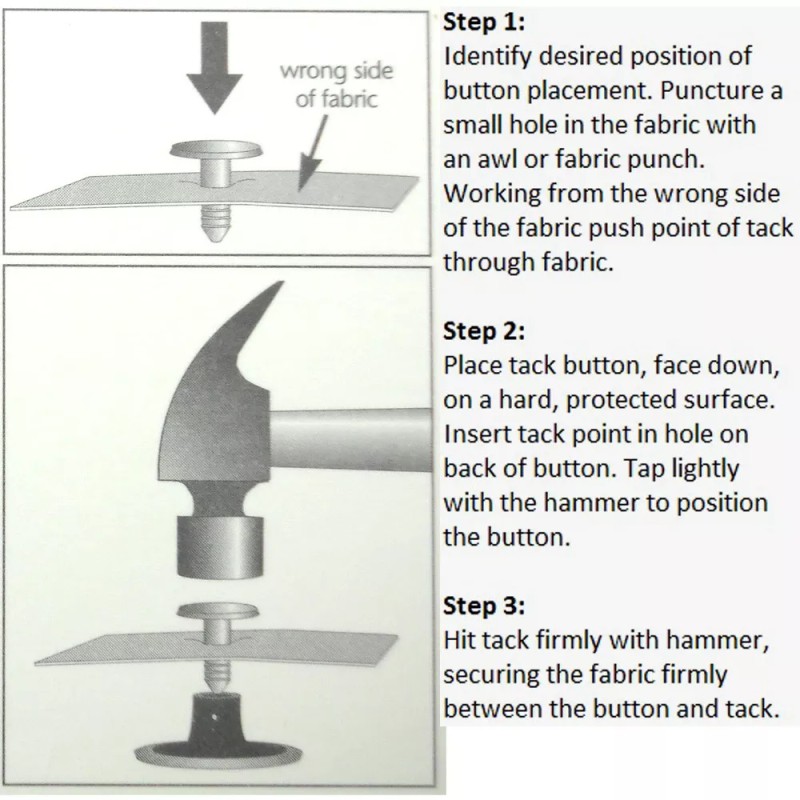 wrong side of fabric

Step 1:
Identify desired position of button placement. Puncture a small hole in the fabric with an awl or fabric punch. Working from the wrong side of the fabric push point of tack through fabric.

Step 2:
Place tack button, face down, on a hard, protected surface. Insert tack point in hole on back of button. Tap lightly with the hammer to position the button.

Step 3:
Hit tack firmly with hammer, securing the fabric firmly between the button and tack.