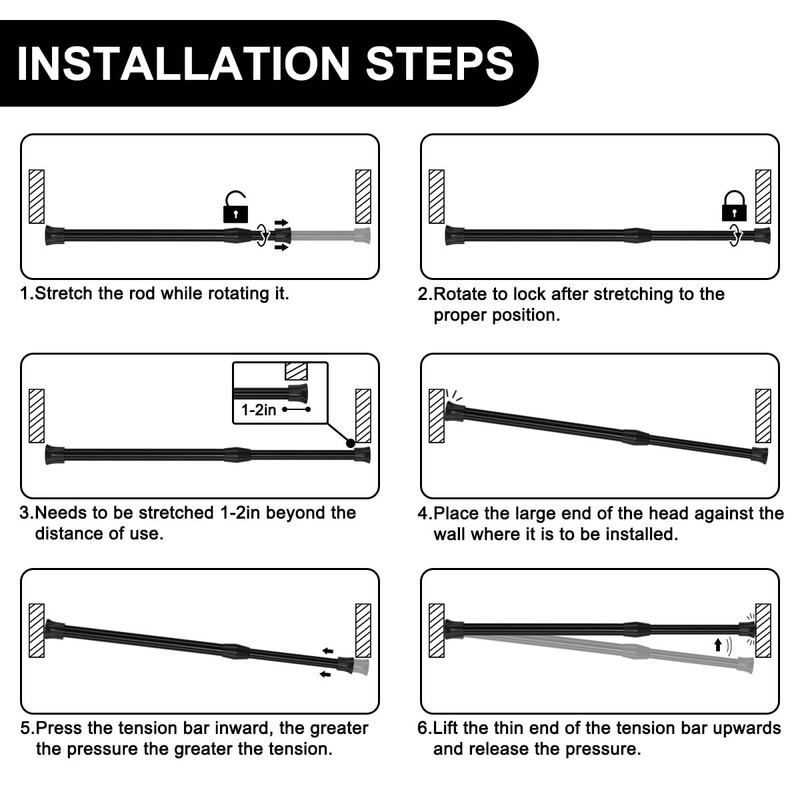 INSTALLATION STEPS

1.Stretch the rod while rotating it.

2.Rotate to lock after stretching to the proper position.

1-2in

3.Needs to be stretched 1-2in beyond the distance of use.

4.Place the large end of the head against the wall where it is to be installed.

5.Press the tension bar inward, the greater the pressure the greater the tension.

6.Lift the thin end of the tension bar upwards and release the pressure.