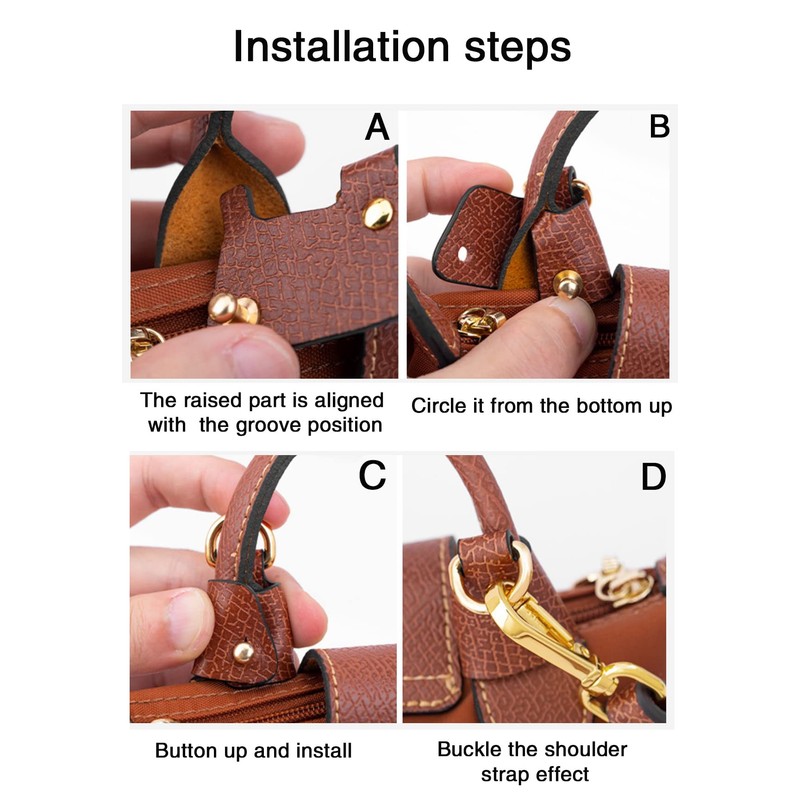 Installation steps

A

The raised part is aligned with the groove position

B

Circle it from the bottom up

C

Button up and install

D

Buckle the shoulder strap effect