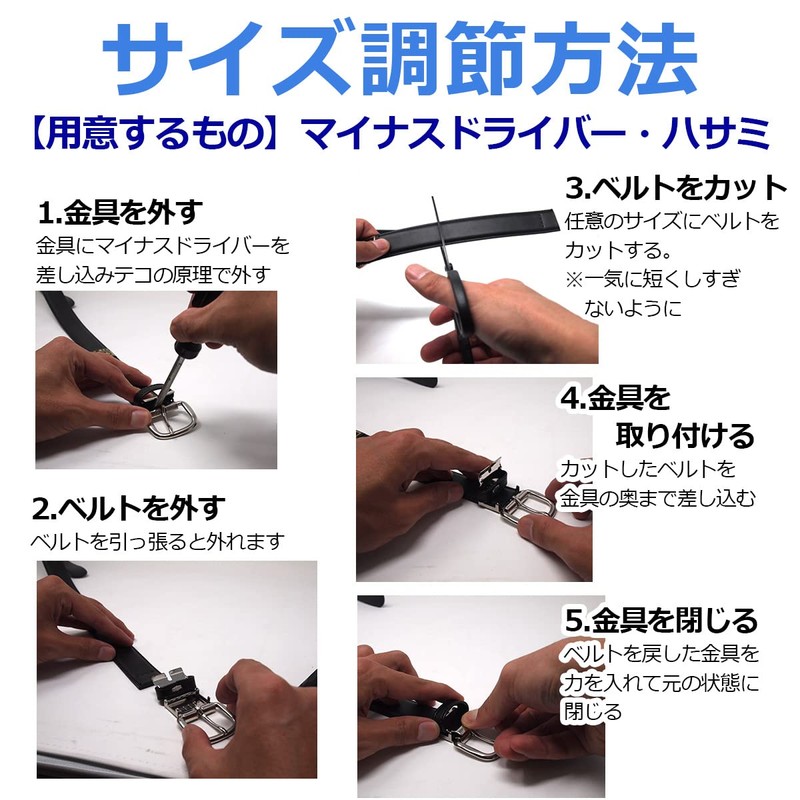 サイズ調節方法

【用意するもの】マイナスドライバー・ハサミ

1.金具を外す
金具にマイナスドライバーを差し込みテコの原理で外す

2.ベルトを外す
ベルトを引っ張ると外れます

3.ベルトをカット
任意のサイズにベルトをカットする。
※一気に短くしすぎないように

4.金具を取り付ける
カットしたベルトを金具の奥まで差し込む

5.金具を閉じる
ベルトを戻した金具を力を入れて元の状態に閉じる