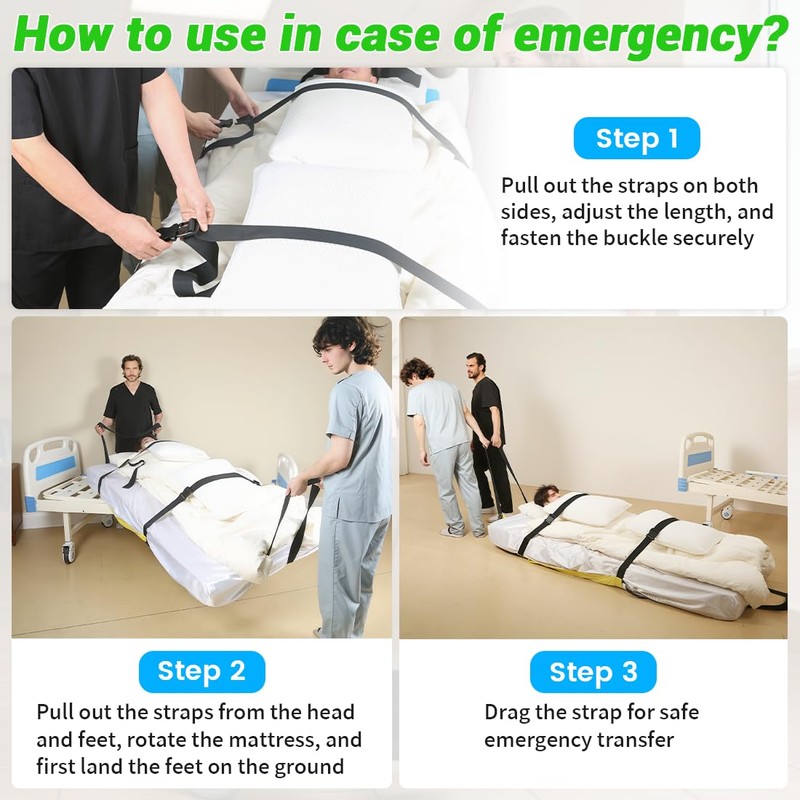 How to use in case of emergency?

Step 1

Pull out the straps on both sides, adjust the length, and fasten the buckle securely

Step 2

Pull out the straps from the head and feet, rotate the mattress, and first land the feet on the ground

Step 3

Drag the strap for safe emergency transfer