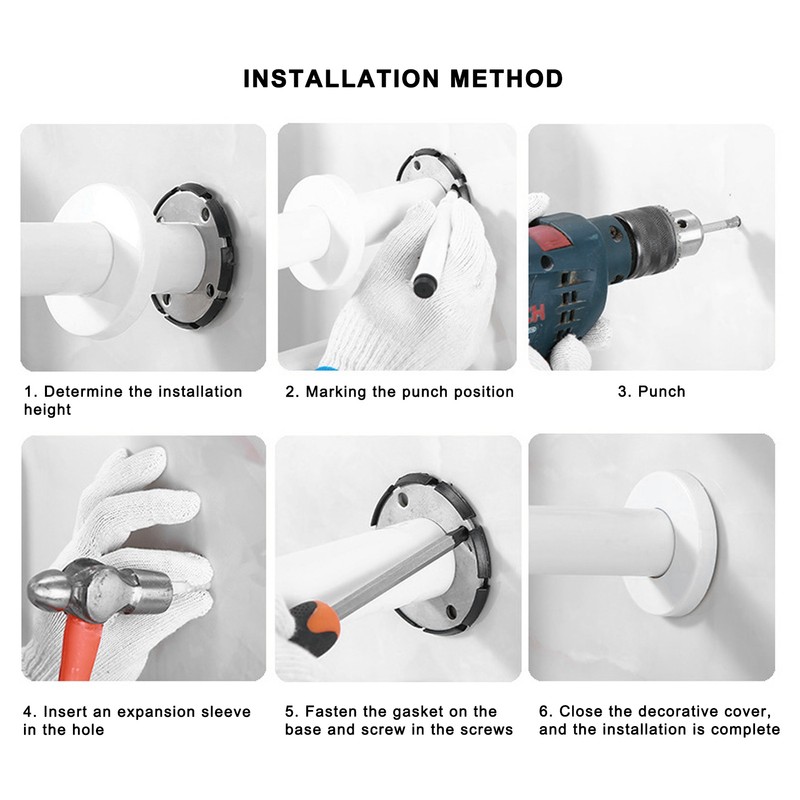 INSTALLATION METHOD

1. Determine the installation height

2. Marking the punch position

3. Punch

4. Insert an expansion sleeve in the hole

5. Fasten the gasket on the base and screw in the screws

6. Close the decorative cover, and the installation is complete