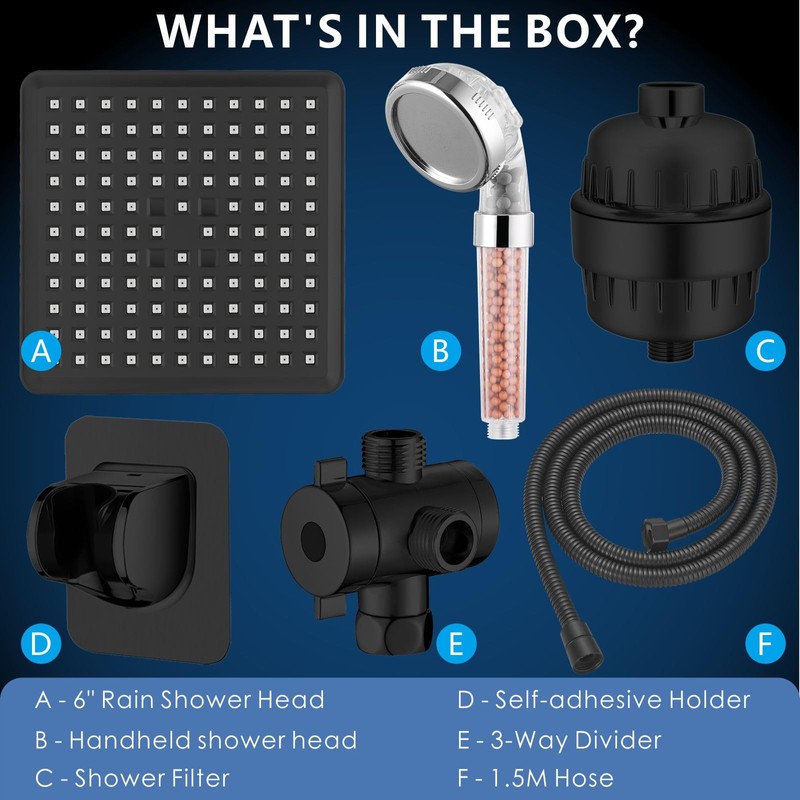 WHAT'S IN THE BOX?

A

B

C

D

E

F

A - 6" Rain Shower Head
B - Handheld shower head
C - Shower Filter

D - Self-adhesive Holder
E - 3-Way Divider
F - 1.5M Hose