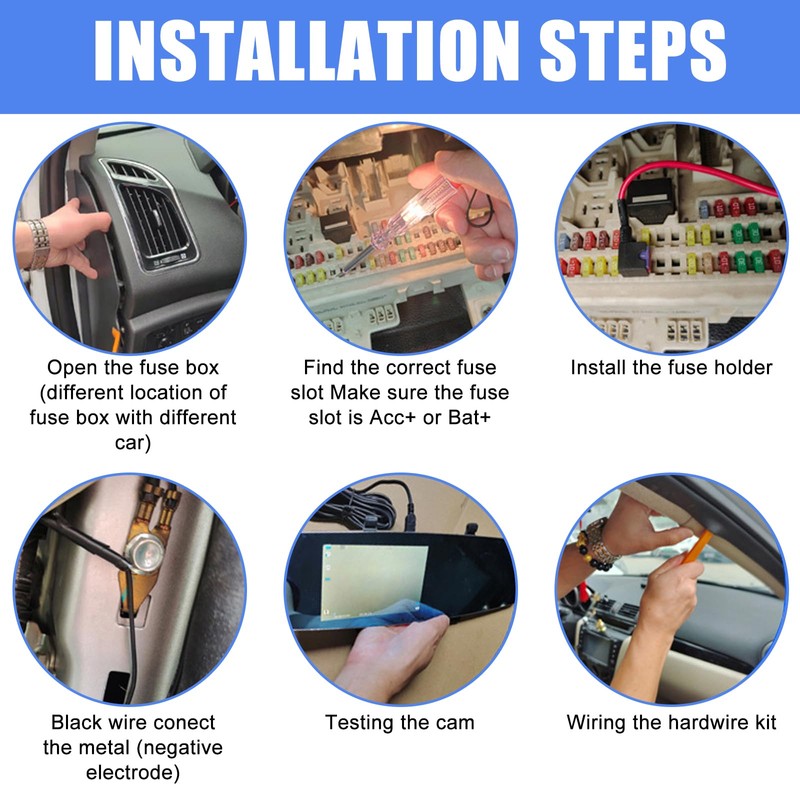 INSTALLATION STEPS

Open the fuse box (different location of fuse box with different car)

Find the correct fuse slot Make sure the fuse slot is Acc+ or Bat+

Install the fuse holder

Black wire conect the metal (negative electrode)

Testing the cam

Wiring the hardwire kit