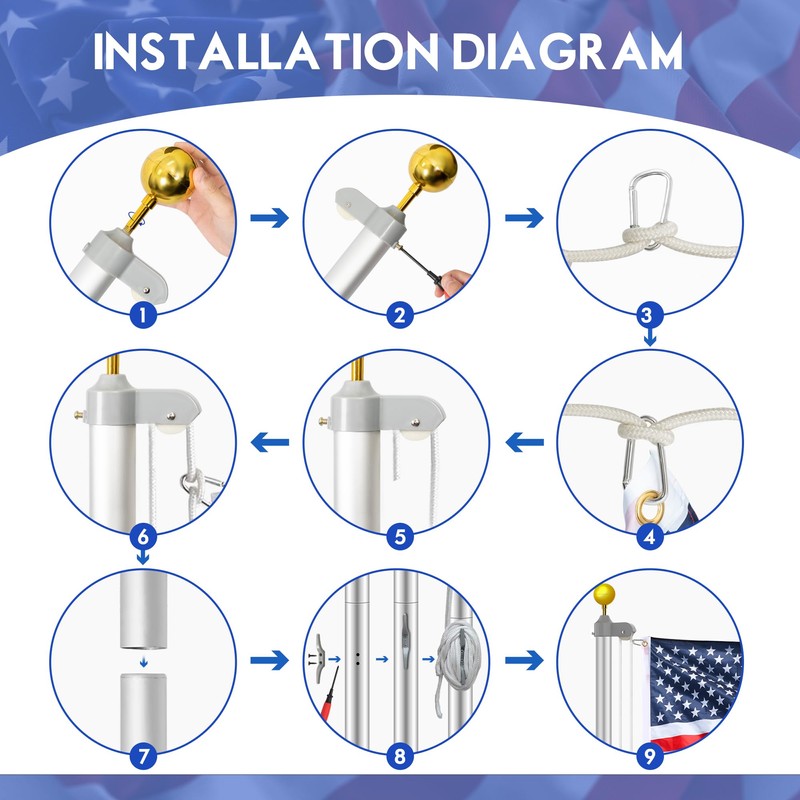 INSTALLATION DIAGRAM

1

2

3

6

5

4

7

8

9