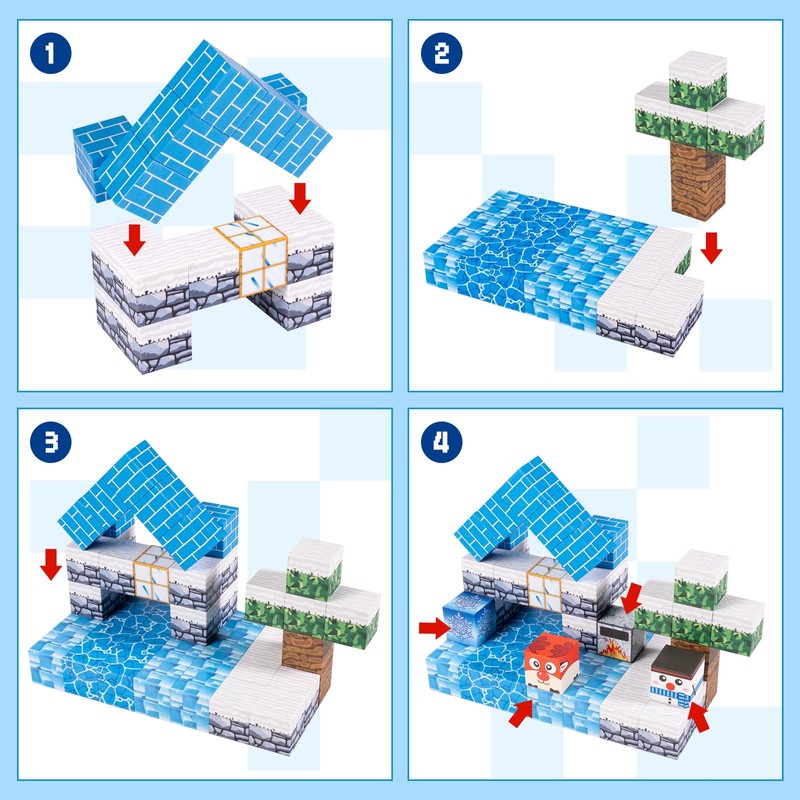 1

2

3

4