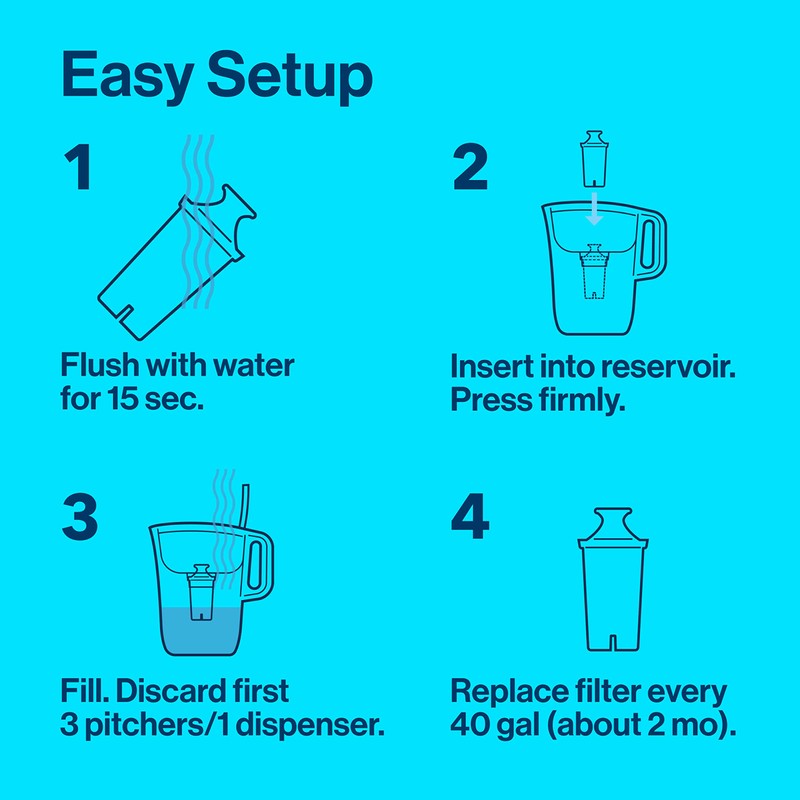 Easy Setup

1

Flush with water for 15 sec.

2

Insert into reservoir. Press firmly.

3

Fill. Discard first 3 pitchers/1 dispenser.

4

Replace filter every 40 gal (about 2 mo).