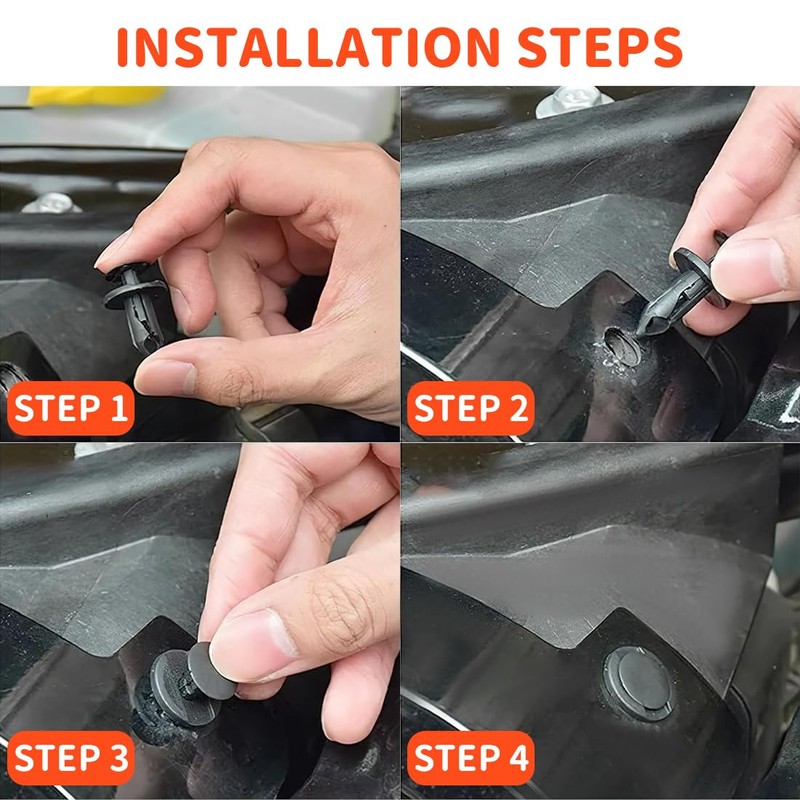 INSTALLATION STEPS

STEP 1

STEP 2

STEP 3

STEP 4