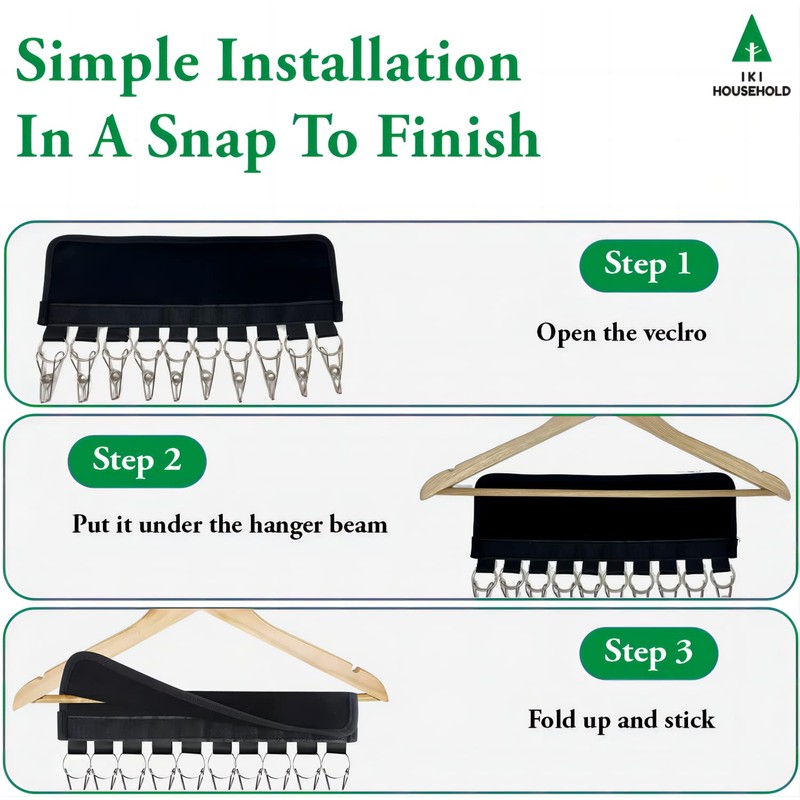 Simple Installation
In A Snap To Finish

IKI
HOUSEHOLD

Step 1

Open the veclro

Step 2

Put it under the hanger beam

Step 3

Fold up and stick