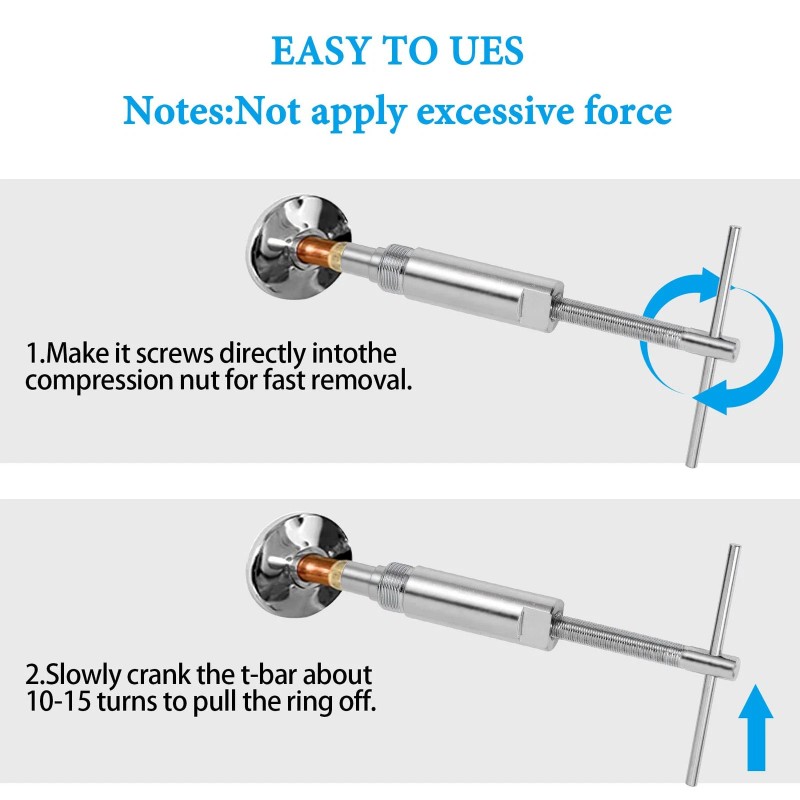 EASY TO UES

Notes:Not apply excessive force

1.Make it screws directly intothe compression nut for fast removal.

2.Slowly crank the t-bar about 10-15 turns to pull the ring off.