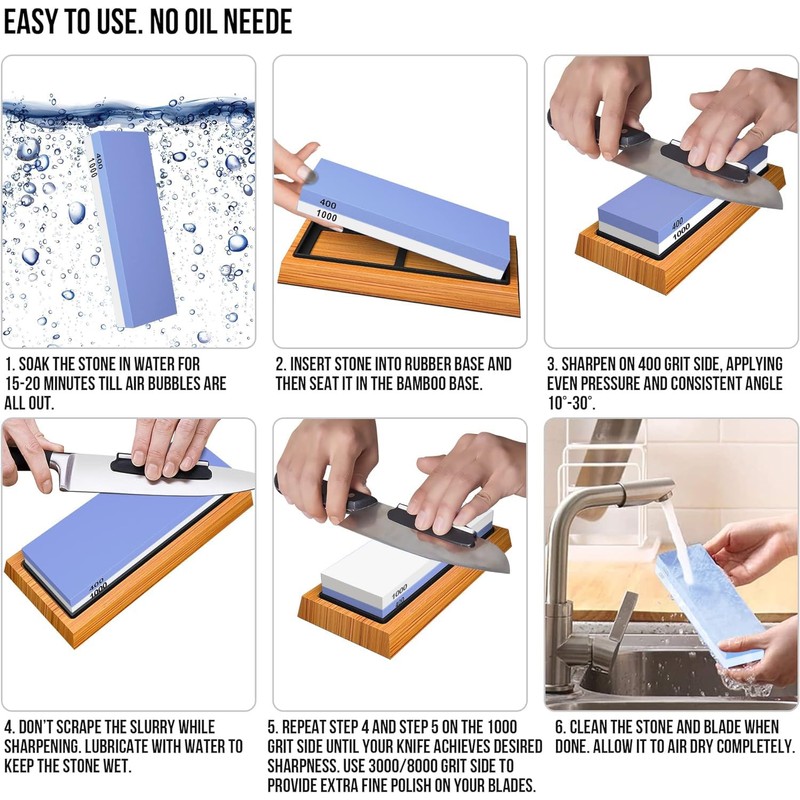 EASY TO USE. NO OIL NEEDE

400
1000

1. SOAK THE STONE IN WATER FOR 15-20 MINUTES TILL AIR BUBBLES ARE ALL OUT.

400
1000

2. INSERT STONE INTO RUBBER BASE AND THEN SEAT IT IN THE BAMBOO BASE.

400
1000

3. SHARPEN ON 400 GRIT SIDE, APPLYING EVEN PRESSURE AND CONSISTENT ANGLE 10°-30°.

400
1000

4. DON'T SCRAPE THE SLURRY WHILE SHARPENING. LUBRICATE WITH WATER TO KEEP THE STONE WET.

1000

5. REPEAT STEP 4 AND STEP 5 ON THE 1000 GRIT SIDE UNTIL YOUR KNIFE ACHIEVES DESIRED SHARPNESS. USE 3000/8000 GRIT SIDE TO PROVIDE EXTRA FINE POLISH ON YOUR BLADES.

6. CLEAN THE STONE AND BLADE WHEN DONE. ALLOW IT TO AIR DRY COMPLETELY.