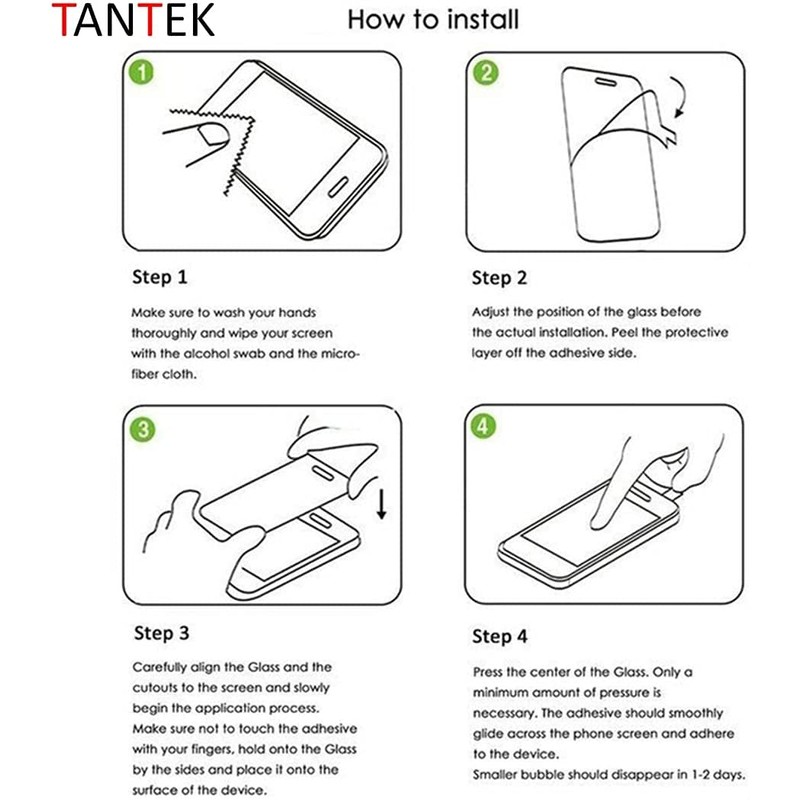 TANTEK

How to install

1

Step 1

Make sure to wash your hands thoroughly and wipe your screen with the alcohol swab and the microfiber cloth.

2

Step 2

Adjust the position of the glass before the actual installation. Peel the protective layer off the adhesive side.

3

Step 3

Carefully align the Glass and the cutouts to the screen and slowly begin the application process. Make sure not to touch the adhesive with your fingers, hold onto the Glass by the sides and place it onto the surface of the device.

4

Step 4

Press the center of the Glass. Only a minimum amount of pressure is necessary. The adhesive should smoothly glide across the phone screen and adhere to the device.
Smaller bubble should disappear in 1-2 days.