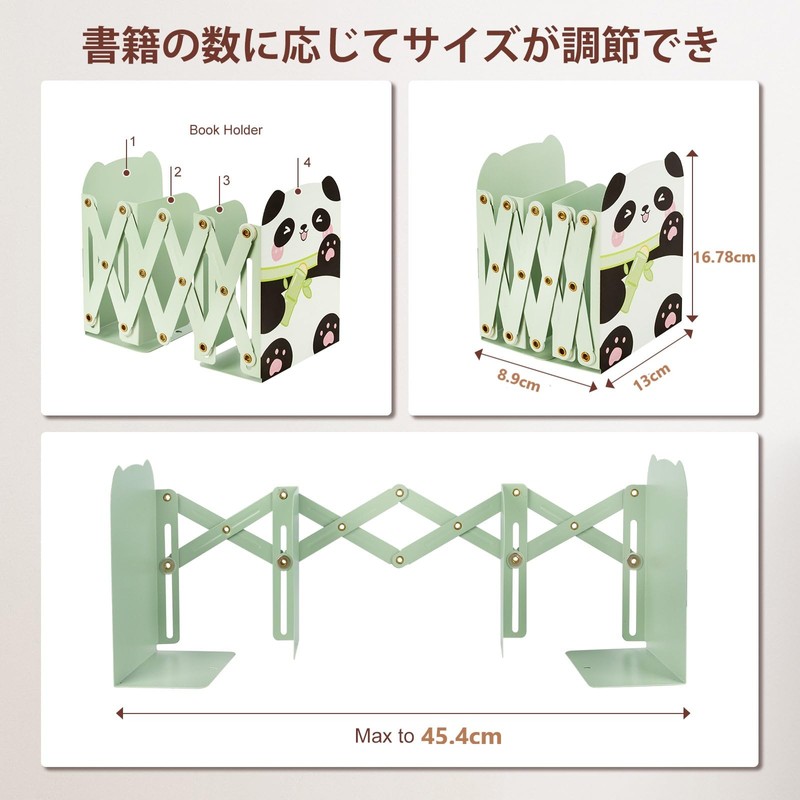 書籍の数に応じてサイズが調節でき

Book Holder

1

2

3

4

16.78cm

8.9cm

13cm

Max to 45.4cm