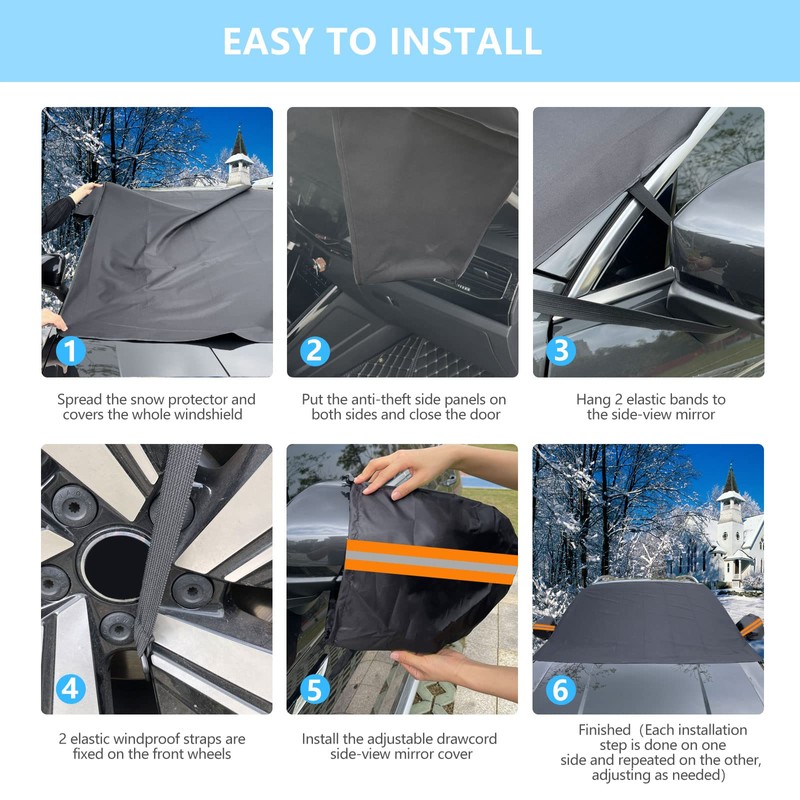 EASY TO INSTALL

1

Spread the snow protector and covers the whole windshield

2

Put the anti-theft side panels on both sides and close the door

3

Hang 2 elastic bands to the side-view mirror

4

2 elastic windproof straps are fixed on the front wheels

5

Install the adjustable drawcord side-view mirror cover

6

Finished（Each installation step is done on one side and repeated on the other, adjusting as needed)