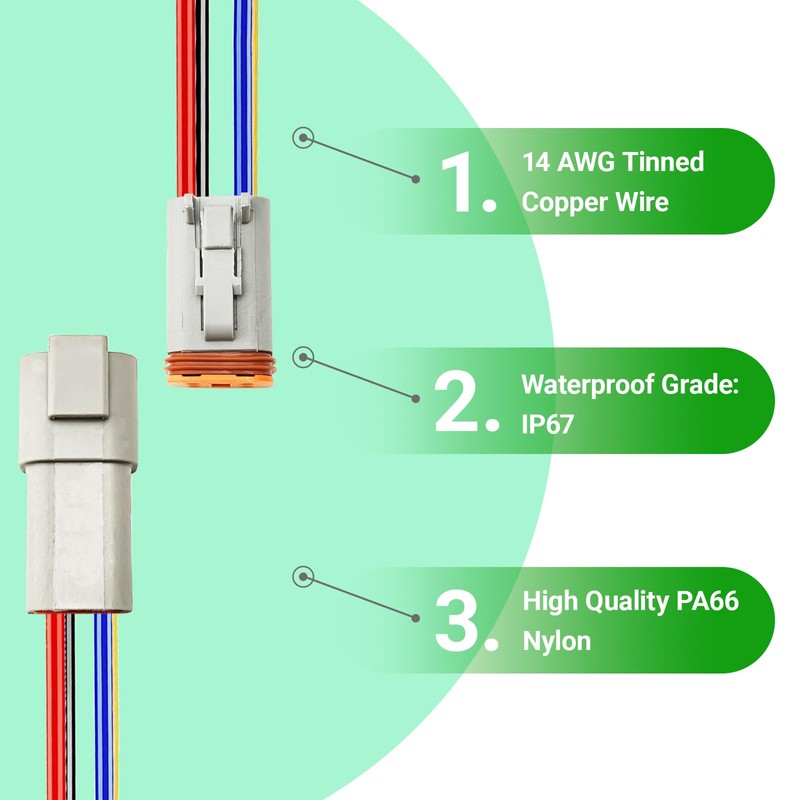 1. 14 AWG Tinned Copper Wire

2. Waterproof Grade: IP67

3. High Quality PA66 Nylon