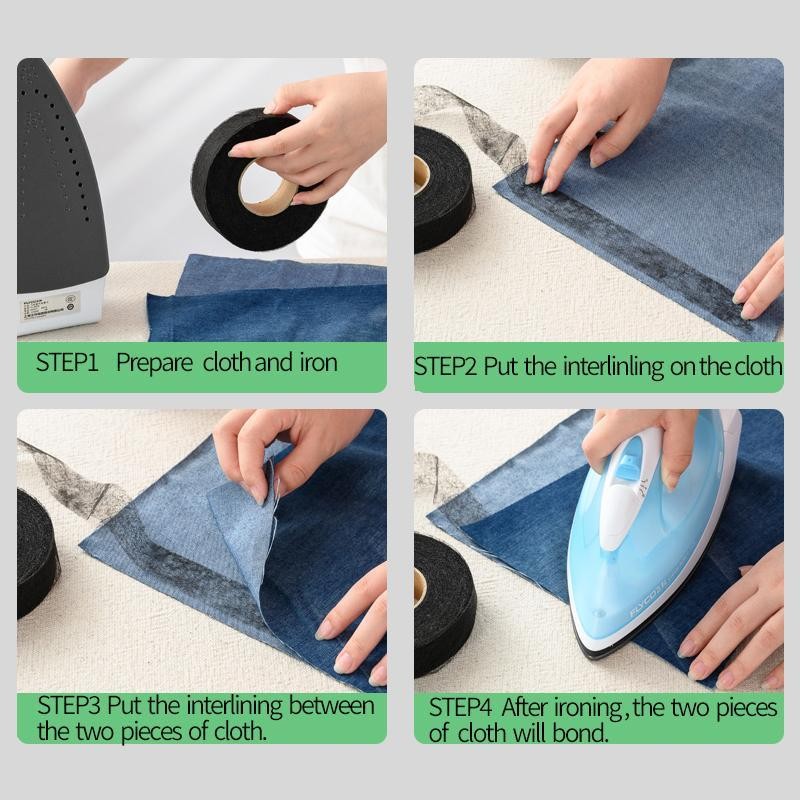 STEP1 Prepare cloth and iron

STEP2 Put the interlinling on the cloth

STEP3 Put the interlining between the two pieces of cloth.

FLYCO

STEP4 After ironing, the two pieces of cloth will bond.