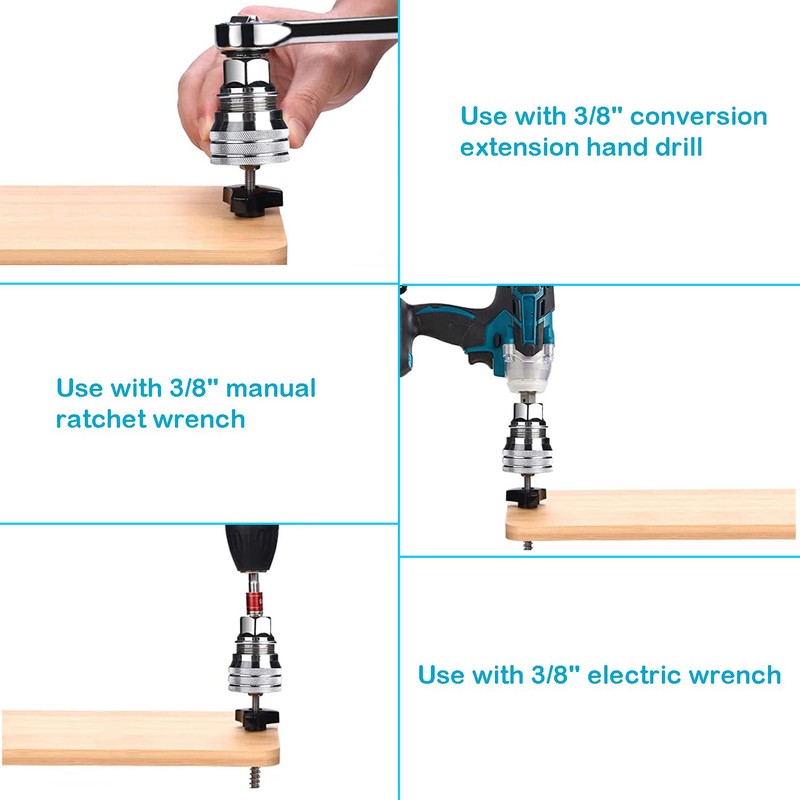 Use with 3/8" conversion extension hand drill

Use with 3/8" manual ratchet wrench

Use with 3/8" electric wrench