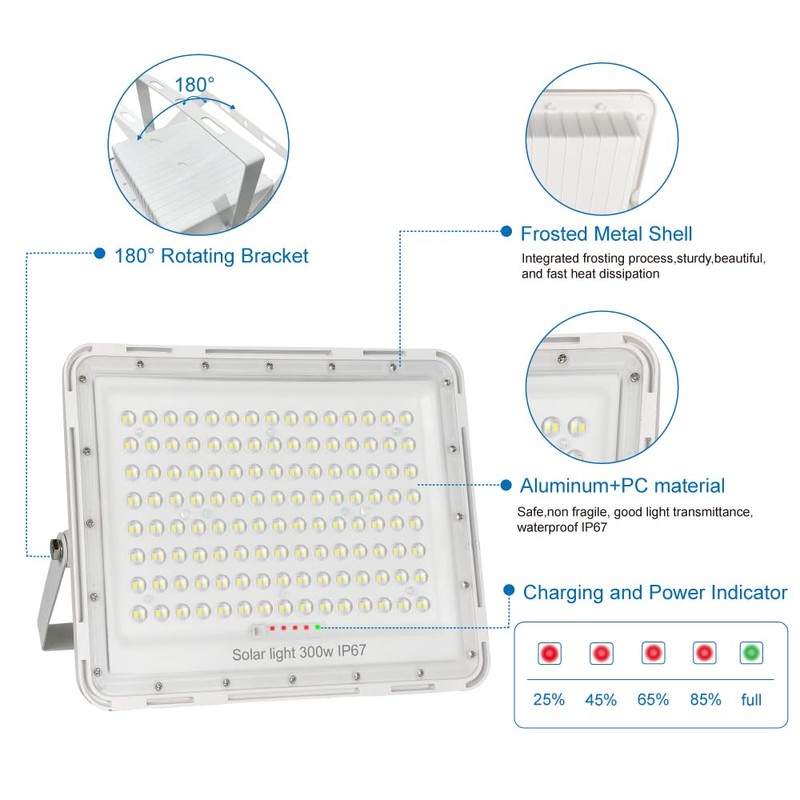 180°

180° Rotating Bracket

Frosted Metal Shell

Integrated frosting process,sturdy,beautiful, and fast heat dissipation

Aluminum+PC material

Safe,non fragile, good light transmittance, waterproof IP67

Charging and Power Indicator

25% 45% 65% 85% full

Solar light 300w IP67