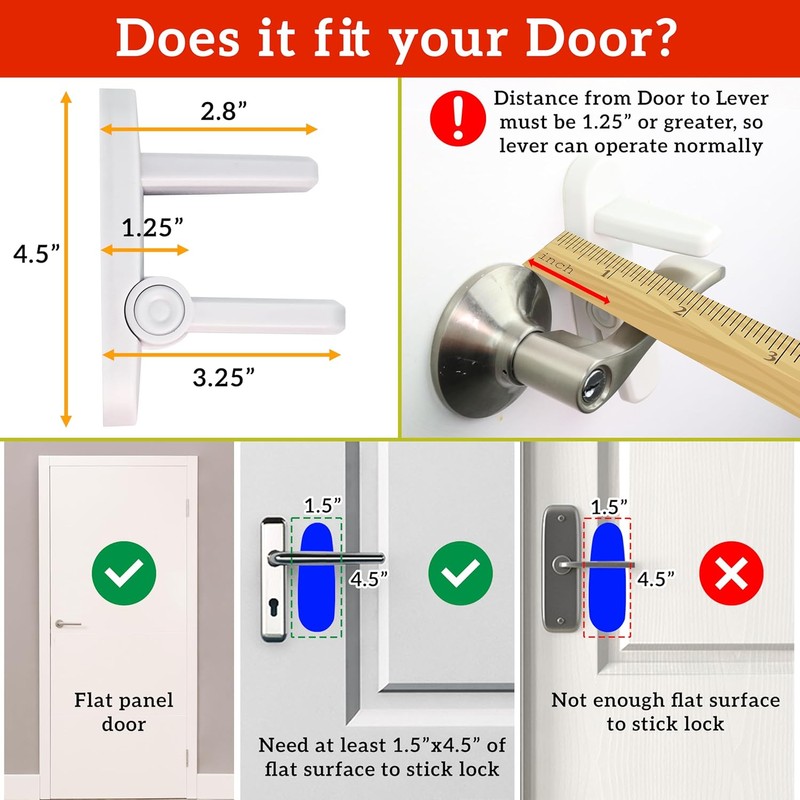 Does it fit your Door?

2.8”

1.25”

4.5”

3.25”

Distance from Door to Lever must be 1.25” or greater, so lever can operate normally

inch 1 2 3

Flat panel door

1.5”

4.5”

Need at least 1.5”x4.5” of flat surface to stick lock

1.5”

4.5”

Not enough flat surface to stick lock