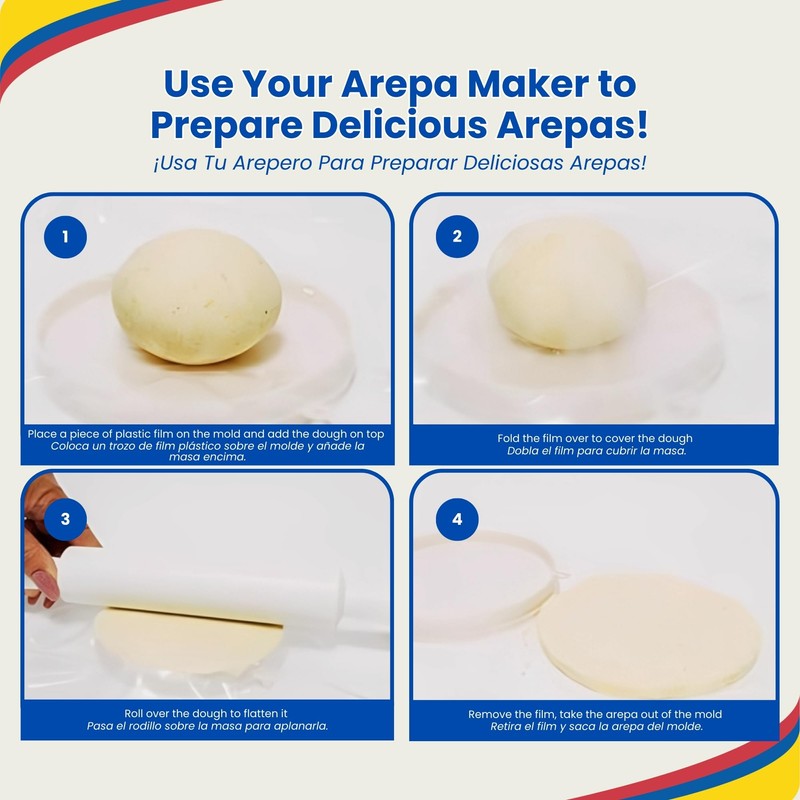 Use Your Arepa Maker to Prepare Delicious Arepas!
¡Usa Tu Arepero Para Preparar Deliciosas Arepas!

1

Place a piece of plastic film on the mold and add the dough on top
Coloca un trozo de film plástico sobre el molde y añade la masa encima.

2

Fold the film over to cover the dough
Dobla el film para cubrir la masa.

3

Roll over the dough to flatten it
Pasa el rodillo sobre la masa para aplanarla.

4

Remove the film, take the arepa out of the mold
Retira el film y saca la arepa del molde.