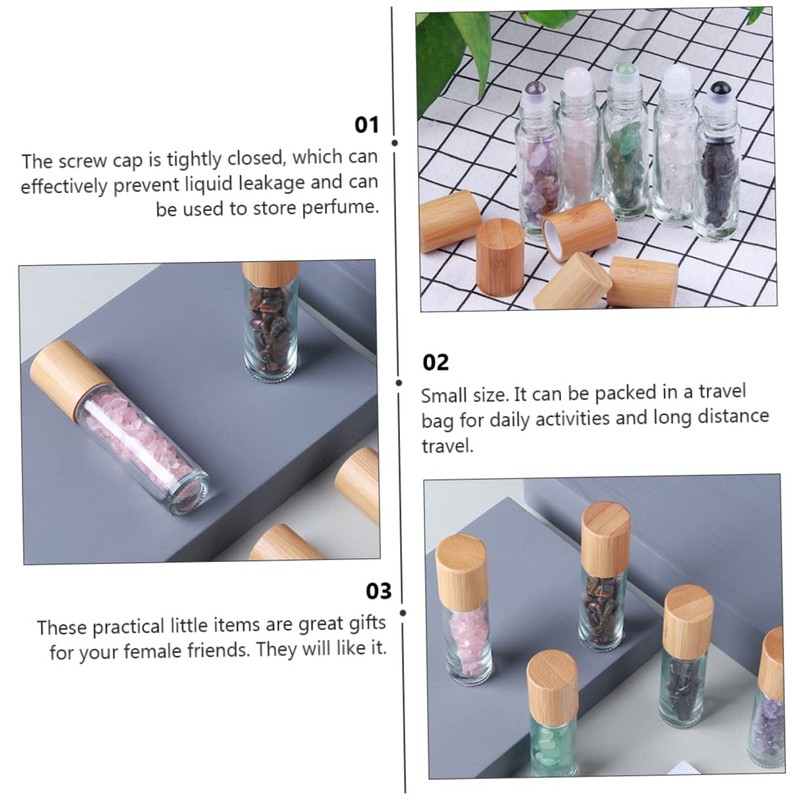 01
The screw cap is tightly closed, which can effectively prevent liquid leakage and can be used to store perfume.

02
Small size. It can be packed in a travel bag for daily activities and long distance travel.

03
These practical little items are great gifts for your female friends. They will like it.