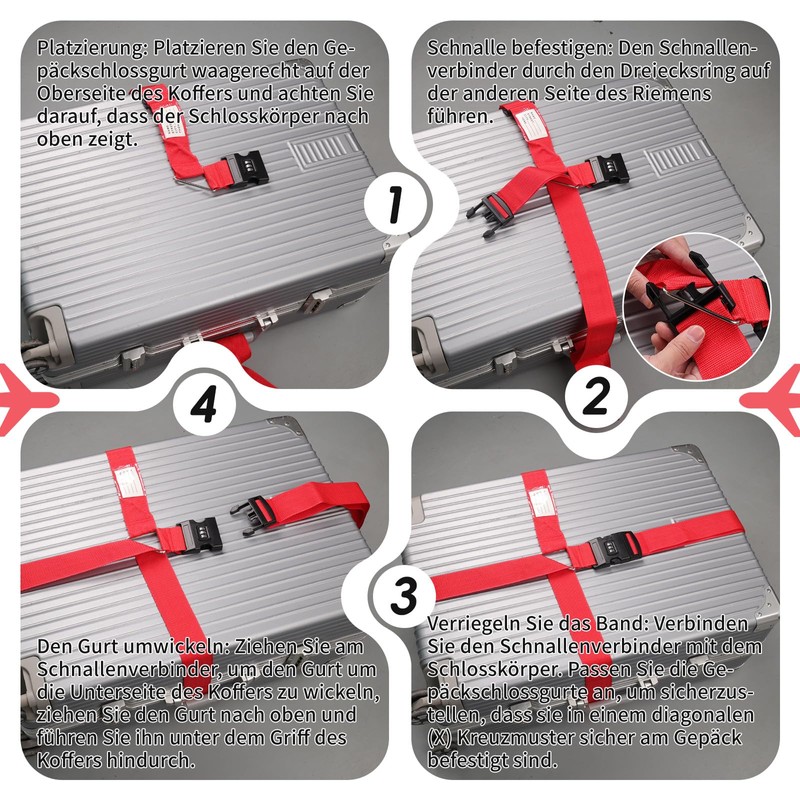 Platzierung: Platzieren Sie den Gepäckschlossgurt waagerecht auf der Oberseite des Koffers und achten Sie darauf, dass der Schlosskörper nach oben zeigt.

1

Schnalle befestigen: Den Schnallenverbinder durch den Dreiecksring auf der anderen Seite des Riemens führen.

2

4

Den Gurt umwickeln: Ziehen Sie am Schnallenverbinder, um den Gurt um die Unterseite des Koffers zu wickeln, ziehen Sie den Gurt nach oben und führen Sie ihn unter dem Griff des Koffers hindurch.

3

Verriegeln Sie das Band: Verbinden Sie den Schnallenverbinder mit dem Schlosskörper. Passen Sie die Gepäckschlossgurte an, um sicherzustellen, dass sie in einem diagonalen (X) Kreuzmuster sicher am Gepäck befestigt sind.