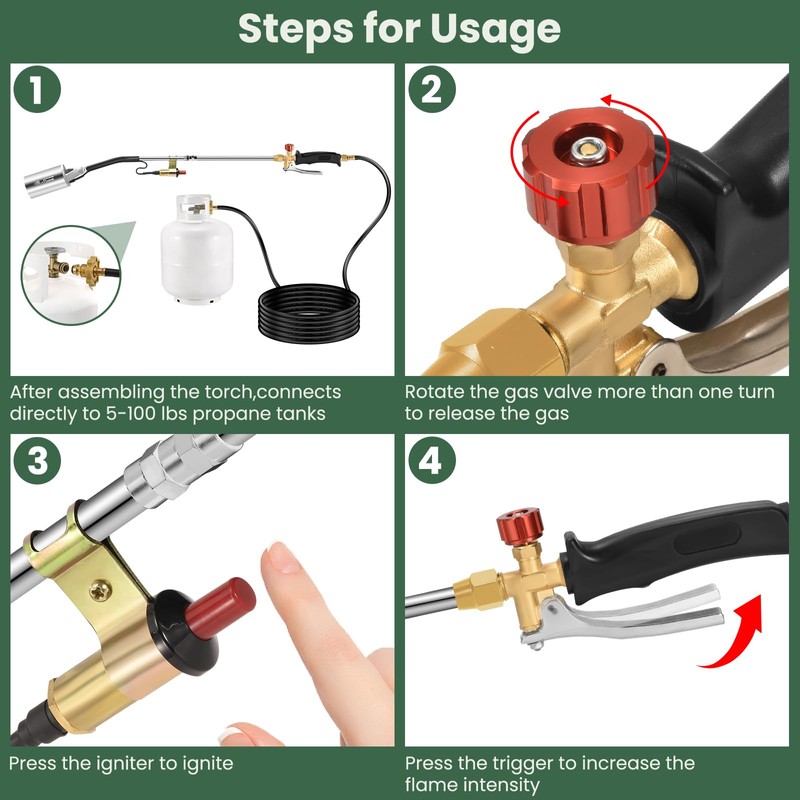 Steps for Usage

1

After assembling the torch,connects directly to 5-100 lbs propane tanks

2

Rotate the gas valve more than one turn to release the gas

3

Press the igniter to ignite

4

Press the trigger to increase the flame intensity