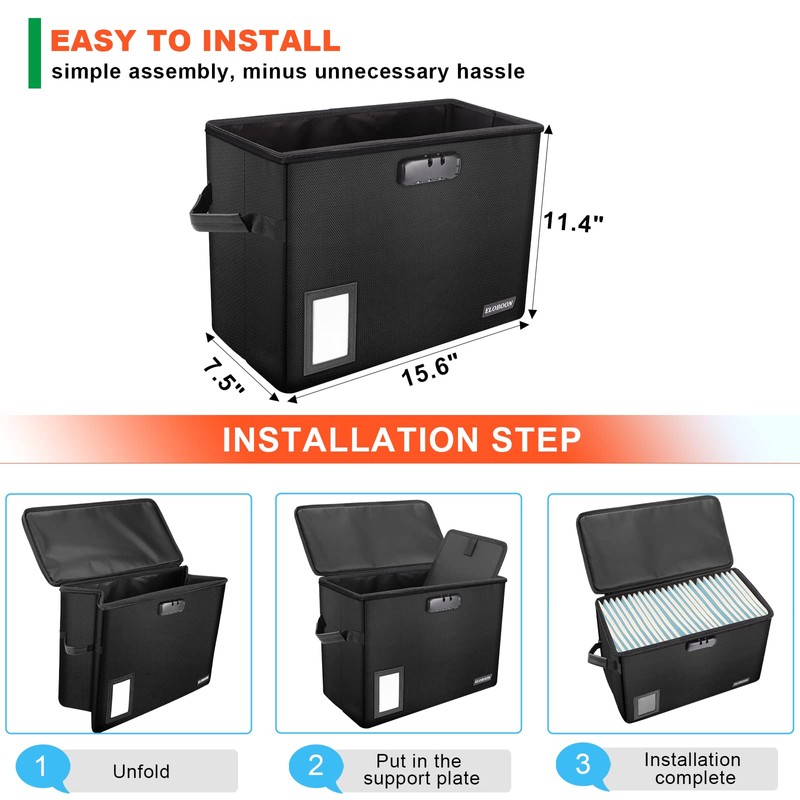 EASY TO INSTALL
simple assembly, minus unnecessary hassle

ELOBOON

11.4"
7.5"
15.6"

INSTALLATION STEP

ELOBOON
ELOBOON

1 Unfold

2 Put in the support plate

3 Installation complete