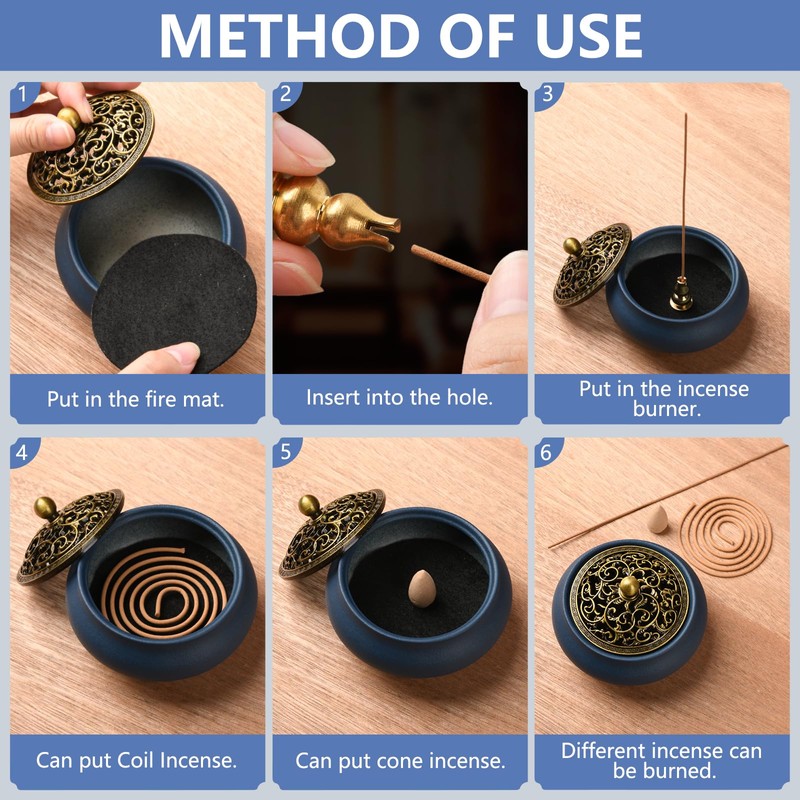 METHOD OF USE

1
Put in the fire mat.

2
Insert into the hole.

3
Put in the incense burner.

4
Can put Coil Incense.

5
Can put cone incense.

6
Different incense can be burned.