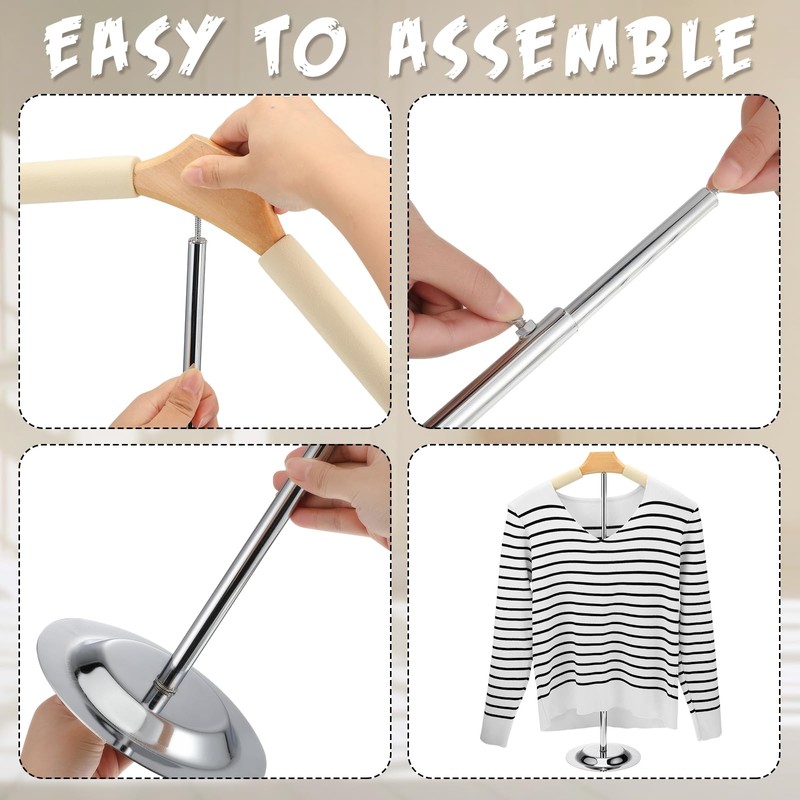 EASY TO ASSEMBLE