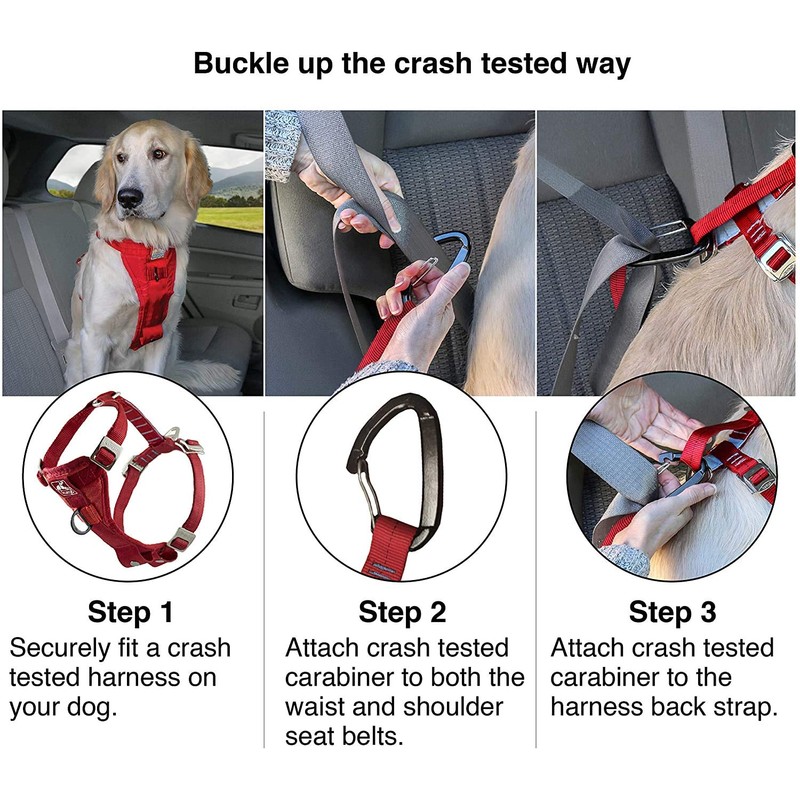 Buckle up the crash tested way

Step 1
Securely fit a crash tested harness on your dog.

Step 2
Attach crash tested carabiner to both the waist and shoulder seat belts.

Step 3
Attach crash tested carabiner to the harness back strap.