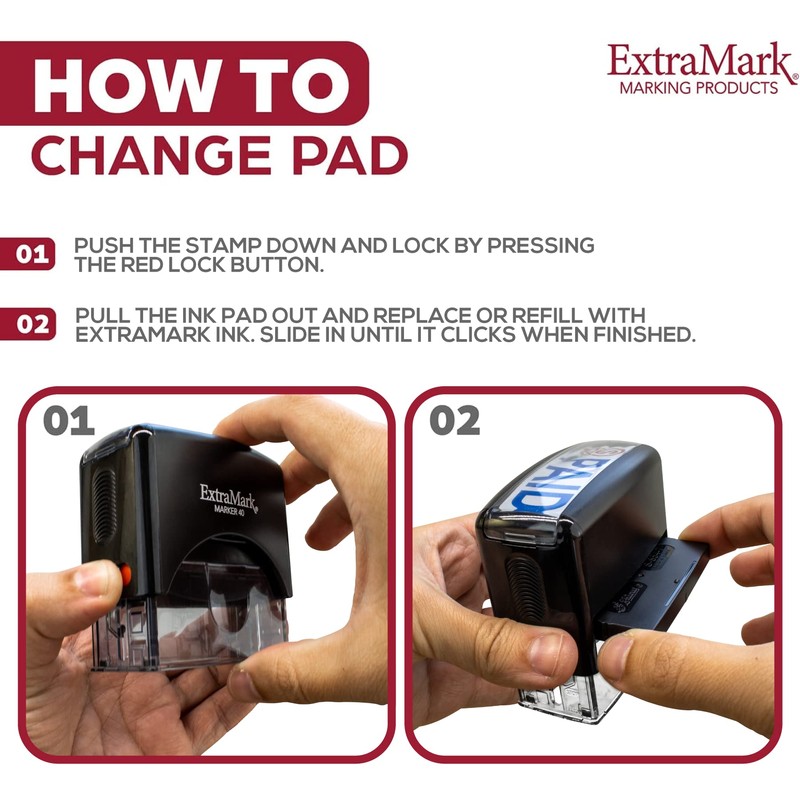 HOW TO
CHANGE PAD

ExtraMark®
MARKING PRODUCTS

01 PUSH THE STAMP DOWN AND LOCK BY PRESSING THE RED LOCK BUTTON.

02 PULL THE INK PAD OUT AND REPLACE OR REFILL WITH EXTRAMARK INK. SLIDE IN UNTIL IT CLICKS WHEN FINISHED.

01

ExtraMark
MARKER 40

02

PAID