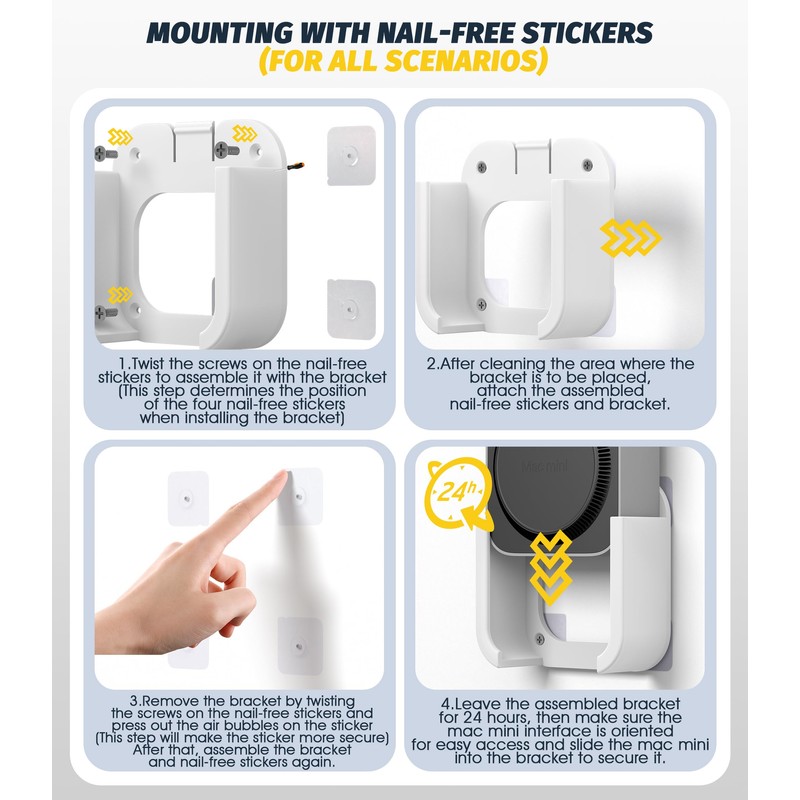 MOUNTING WITH NAIL-FREE STICKERS
(FOR ALL SCENARIOS)

1.Twist the screws on the nail-free stickers to assemble it with the bracket (This step determines the position of the four nail-free stickers when installing the bracket)

2.After cleaning the area where the bracket is to be placed, attach the assembled nail-free stickers and bracket.

3.Remove the bracket by twisting the screws on the nail-free stickers and press out the air bubbles on the sticker (This step will make the sticker more secure) After that, assemble the bracket and nail-free stickers again.

24h

Mac mini

4.Leave the assembled bracket for 24 hours, then make sure the mac mini interface is oriented for easy access and slide the mac mini into the bracket to secure it.